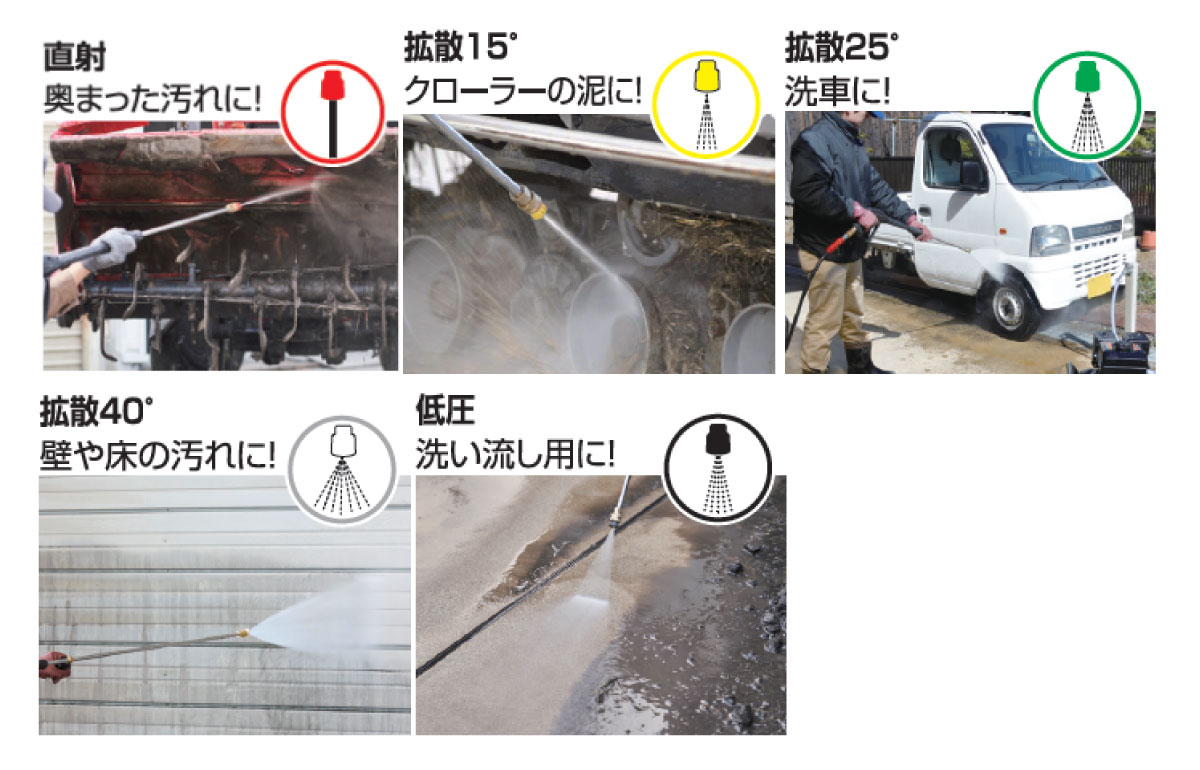 直射
奥まった汚れに!

拡散15°
クローラーの泥に!

拡散25°
洗車に!

拡散40°
壁や床の汚れに!

低圧
洗い流し用に!