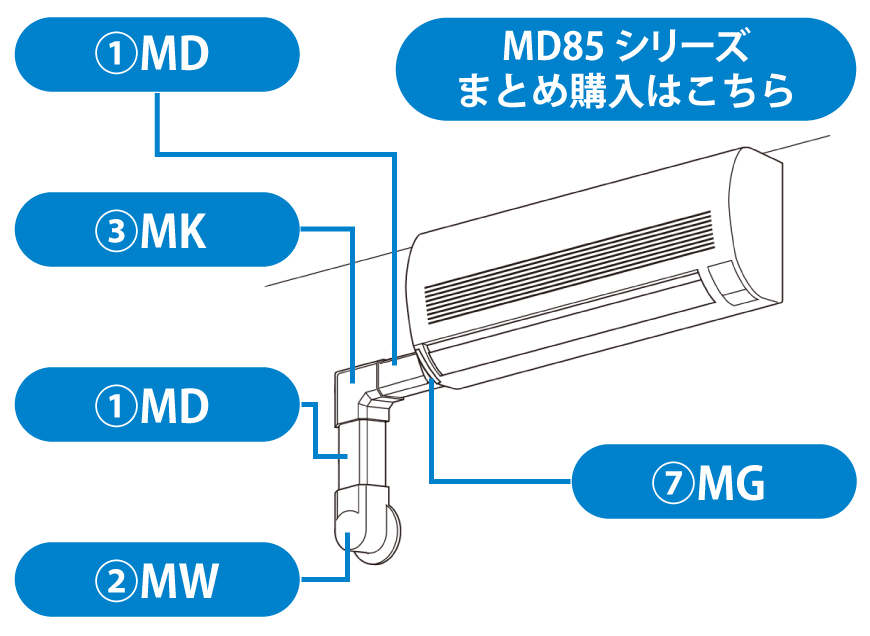 ①MD

MD85 シリーズ
まとめ購入はこちら

③MK

①MD

⑦MG

②MW