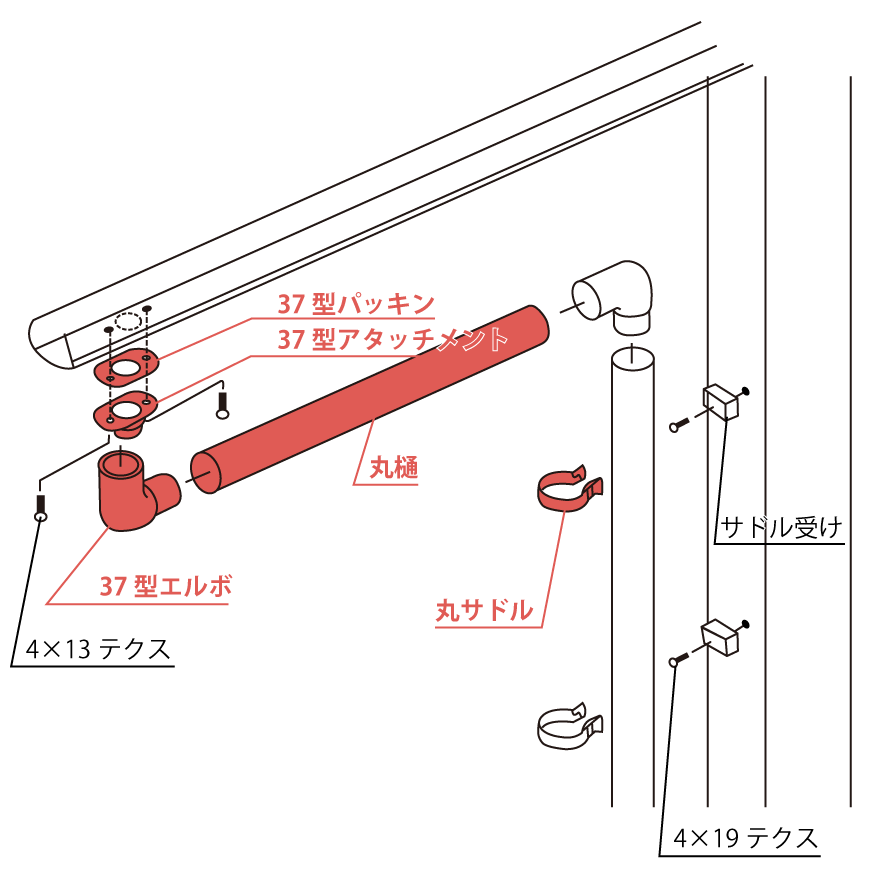 37 型パッキン
37 型アタッチメント
丸樋
37 型エルボ
4×13 テクス
丸サドル
サドル受け
4×19 テクス