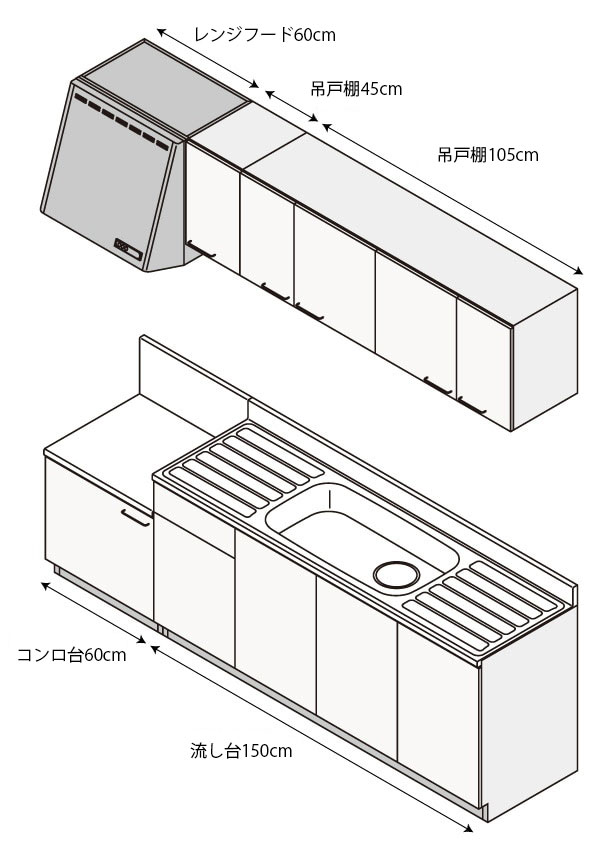 レンジフード60cm

吊戸棚45cm

吊戸棚105cm

コンロ台60cm

流し台150cm