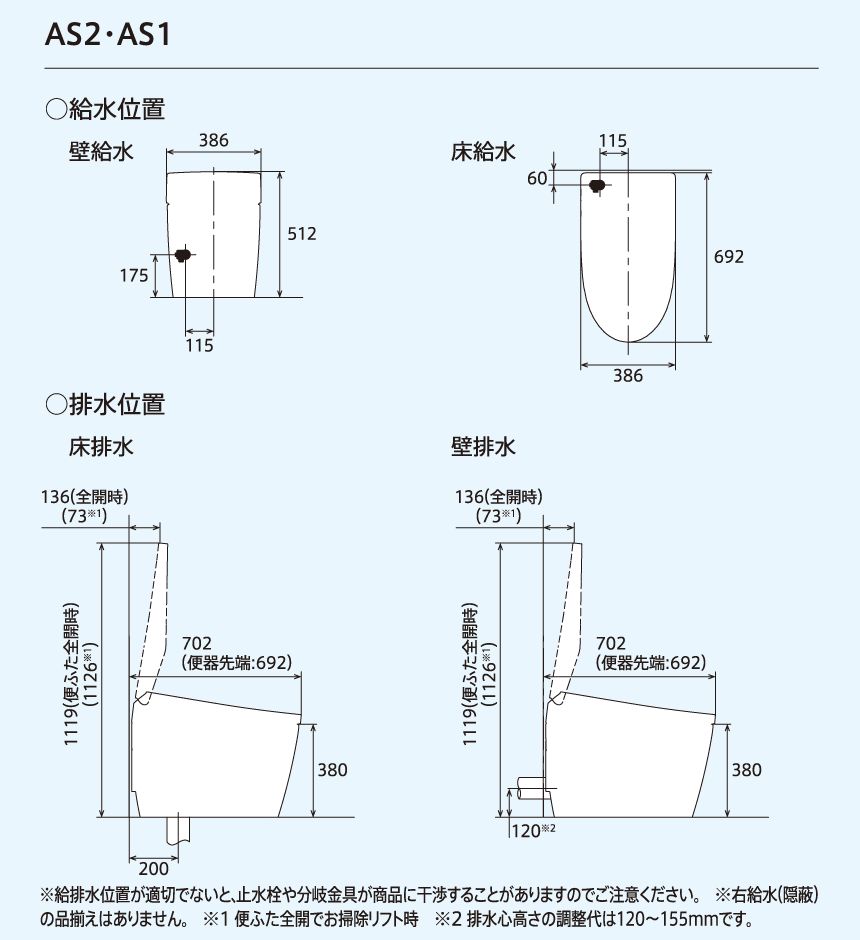 AS2・AS1

○給水位置

壁給水

386

512

175

115

床給水

115

60

692

386

○排水位置

床排水

136(全開時)
(73※1)

1119(便ふた全開時)
(1126※1)

702
(便器先端:692)

380

200

壁排水

136(全開時)
(73※1)

1119(便ふた全開時)
(1126※1)

702
(便器先端:692)

380

120※2

※給排水位置が適切でないと、止水栓や分岐金具が商品に干渉することがありますのでご注意ください。 ※右給水(隠蔽)の品揃えはありません。 ※1 便ふた全開でお掃除リフト時 ※2 排水心高さの調整代は120～155mmです。