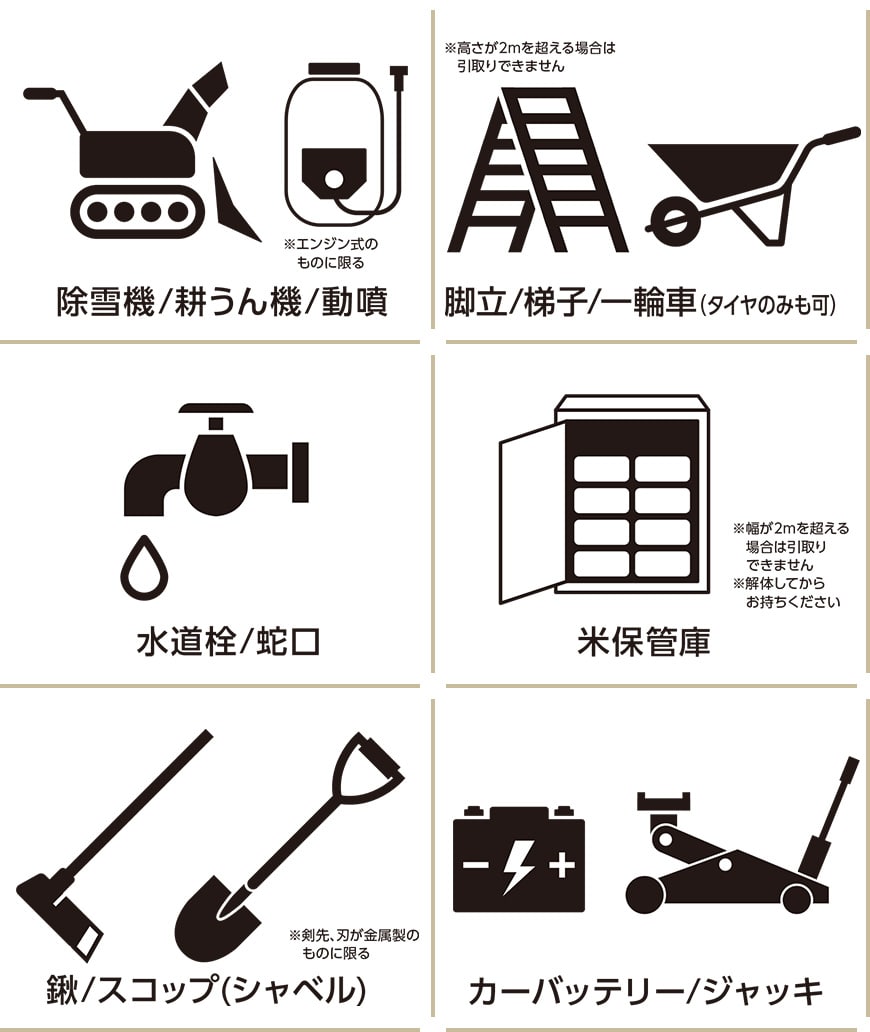 ※エンジン式のものに限る

除雪機/耕うん機/動噴

※高さが2mを超える場合は引取りできません

脚立/梯子/一輪車(タイヤのみも可)

水道栓/蛇口

※幅が2mを超える場合は引取りできません
※解体してからお持ちください

米保管庫

※剣先、刃が金属製のものに限る

鍬/スコップ(シャベル)

カーバッテリー/ジャッキ