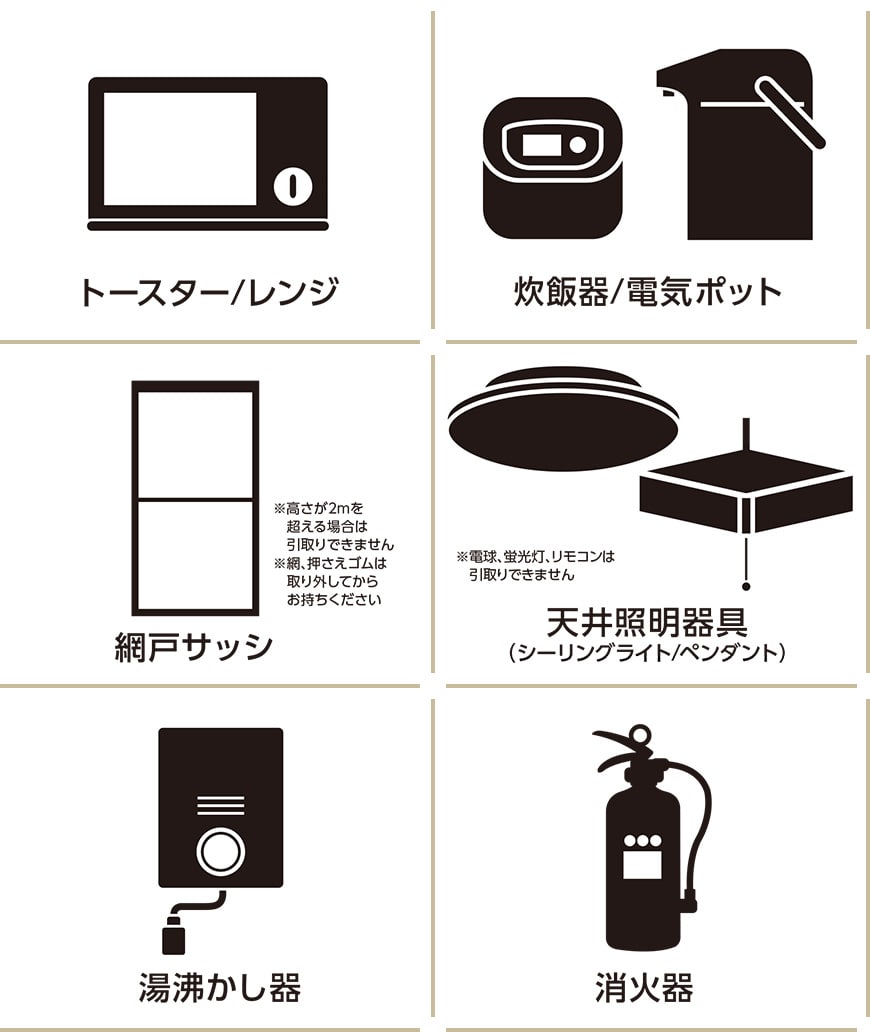 トースター/レンジ

炊飯器/電気ポット

※高さが2mを超える場合は引取りできません
※網、押さえゴムは取り外してからお持ちください

網戸サッシ

※電球、蛍光灯、リモコンは引取りできません

天井照明器具
(シーリングライト/ペンダント)

湯沸かし器

消火器