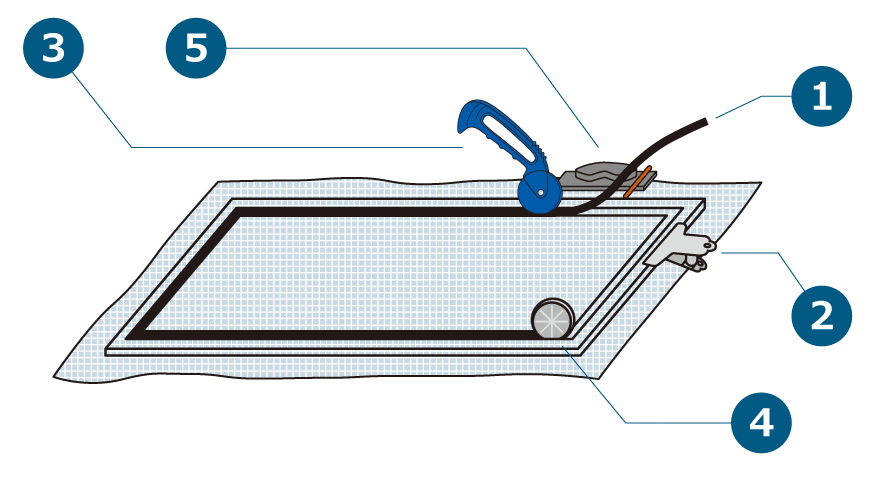 3
5
1
2
4