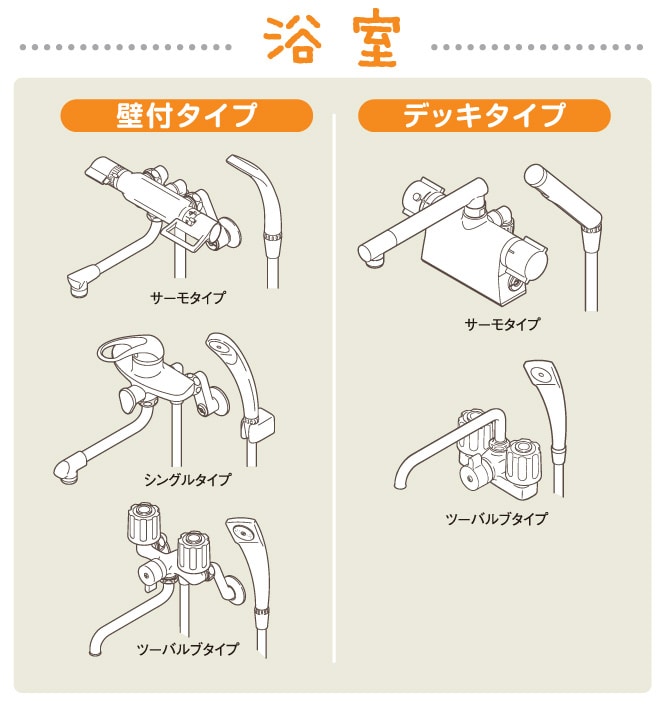 浴室

壁付タイプ

サーモタイプ

シングルタイプ

ツーバルブタイプ

デッキタイプ

サーモタイプ

ツーバルブタイプ