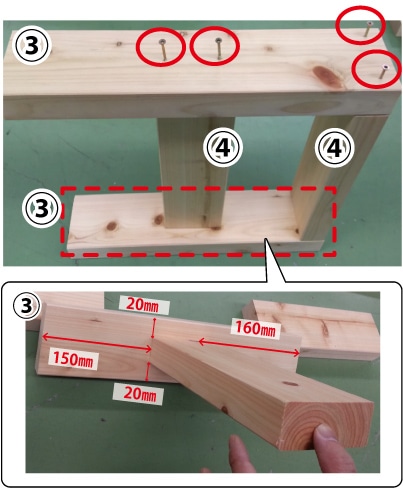 ③

④

④

③

③

20㎜

160㎜

150㎜

20㎜