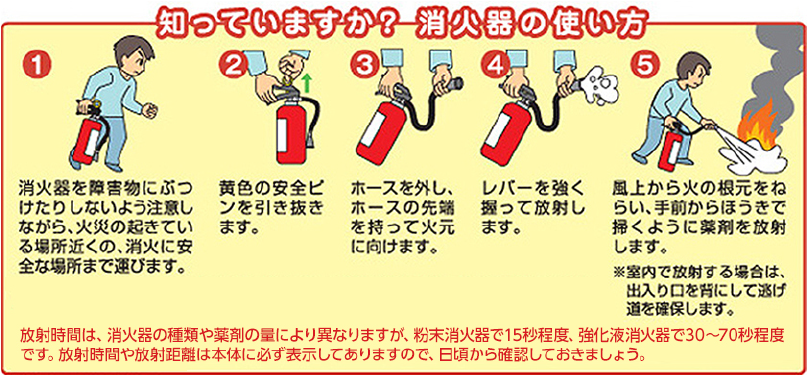 知っていますか？ 消火器の使い方

1

消火器を障害物にぶつけたりしないよう注意しながら、火災の起きている場所近くの、消火に安全な場所まで運びます。

2

黄色の安全ピンを引き抜きます。

3

ホースを外し、ホースの先端を持って火元に向けます。

4

レバーを強く握って放射します。

5

風上から火の根元をねらい、手前からほうきで掃くように薬剤を放射します。

※室内で放射する場合は、出入り口を背にして逃げ道を確保します。

放射時間は、消火器の種類や薬剤の量により異なりますが、粉末消火器で15秒程度、強化液消火器で30～70秒程度です。放射時間や放射距離は本体に必ず表示してありますので、日頃から確認しておきましょう。