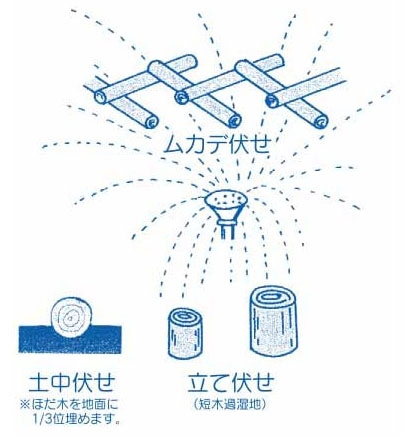 ムカデ伏せ

土中伏せ
※ほだ木を地面に1/3位埋めます。

立て伏せ
（短木過湿地）