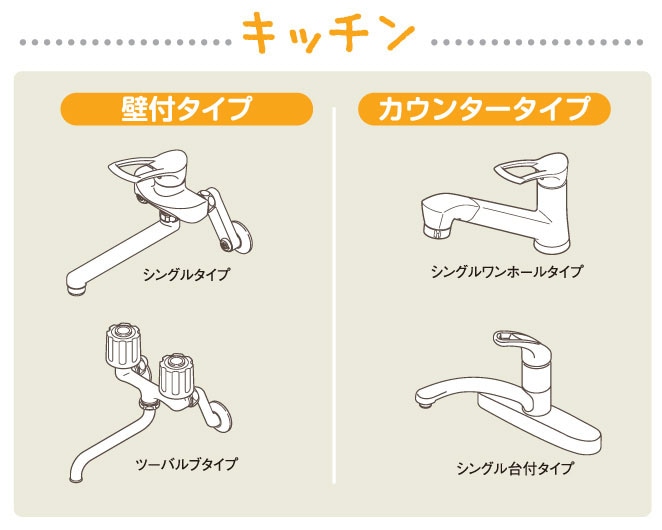 キッチン

壁付タイプ

シングルタイプ

ツーバルブタイプ

カウンタータイプ

シングルワンホールタイプ

シングル台付タイプ