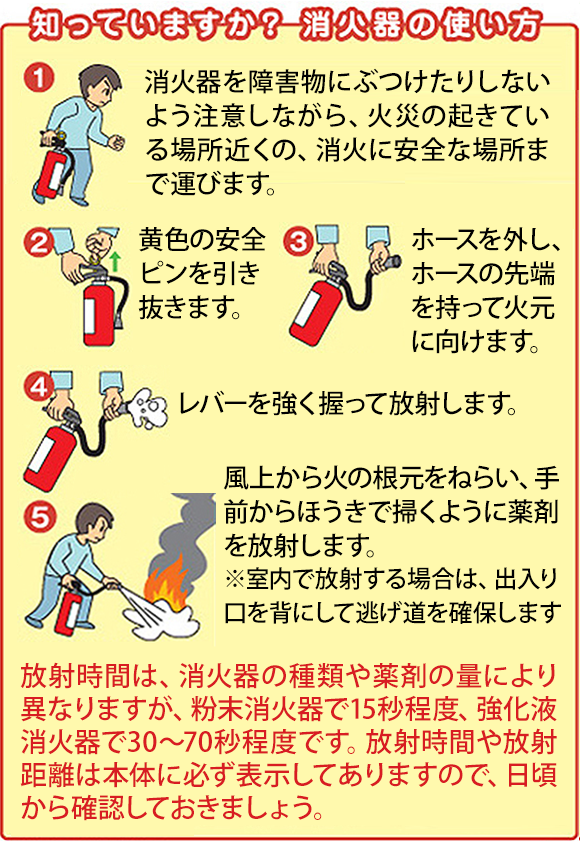 知っていますか？ 消火器の使い方

1
消火器を障害物にぶつけたりしないよう注意しながら、火災の起きている場所近くの、消火に安全な場所まで運びます。

2
黄色の安全ピンを引き抜きます。

3
ホースを外し、ホースの先端を持って火元に向けます。

4
レバーを強く握って放射します。

5
風上から火の根元をねらい、手前からほうきで掃くように薬剤を放射します。
※室内で放射する場合は、出入り口を背にして逃げ道を確保します

放射時間は、消火器の種類や薬剤の量により異なりますが、粉末消火器で15秒程度、強化液消火器で30～70秒程度です。放射時間や放射距離は本体に必ず表示してありますので、日頃から確認しておきましょう。