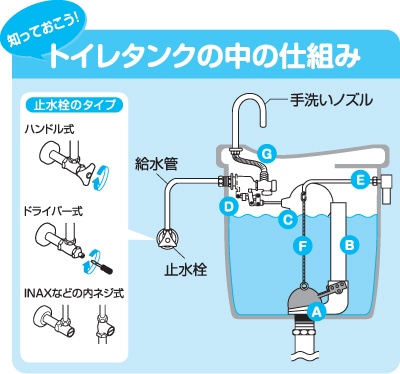 知っておこう!
トイレタンクの中の仕組み

止水栓のタイプ
ハンドル式
ドライバー式
INAXなどの内ネジ式

手洗いノズル
給水管
止水栓
G
E
D
C
F
B
A