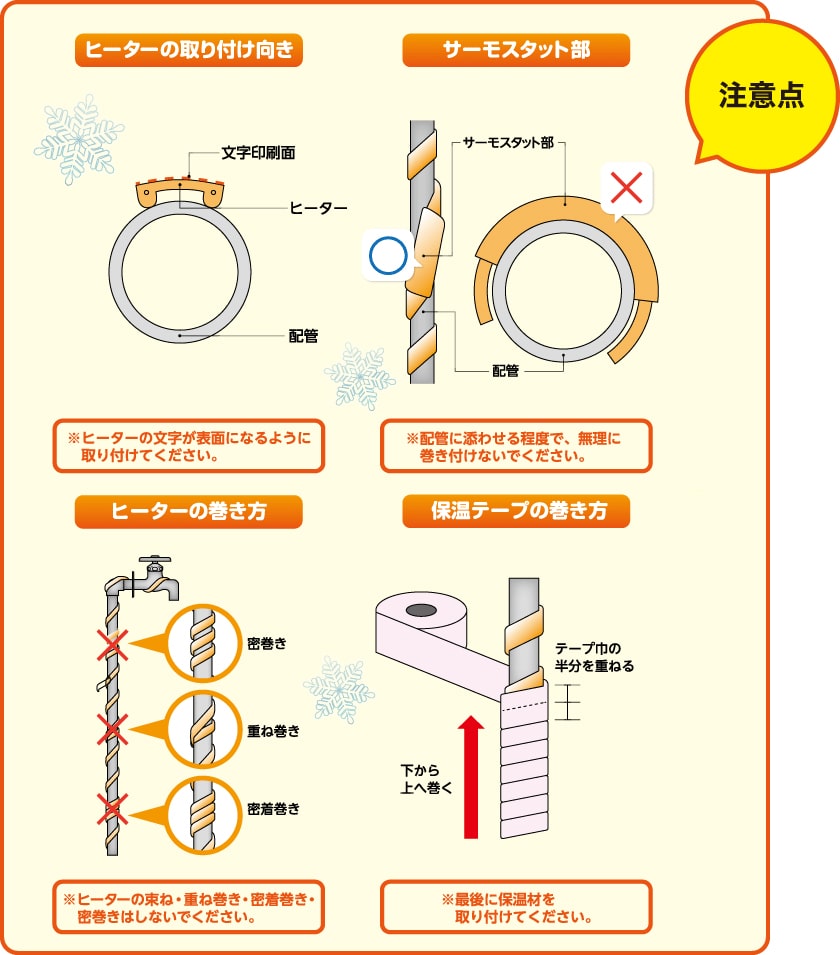 注意点

ヒーターの取り付け向き

文字印刷面

ヒーター

配管

※ヒーターの文字が表面になるように取り付けてください。

サーモスタット部

サーモスタット部

配管

※配管に添わせる程度で、無理に巻き付けないでください。

ヒーターの巻き方

密巻き

重ね巻き

密着巻き

※ヒーターの束ね・重ね巻き・密着巻き・密巻きはしないでください。

保温テープの巻き方

テープ巾の半分を重ねる

下から上へ巻く

※最後に保温材を取り付けてください。