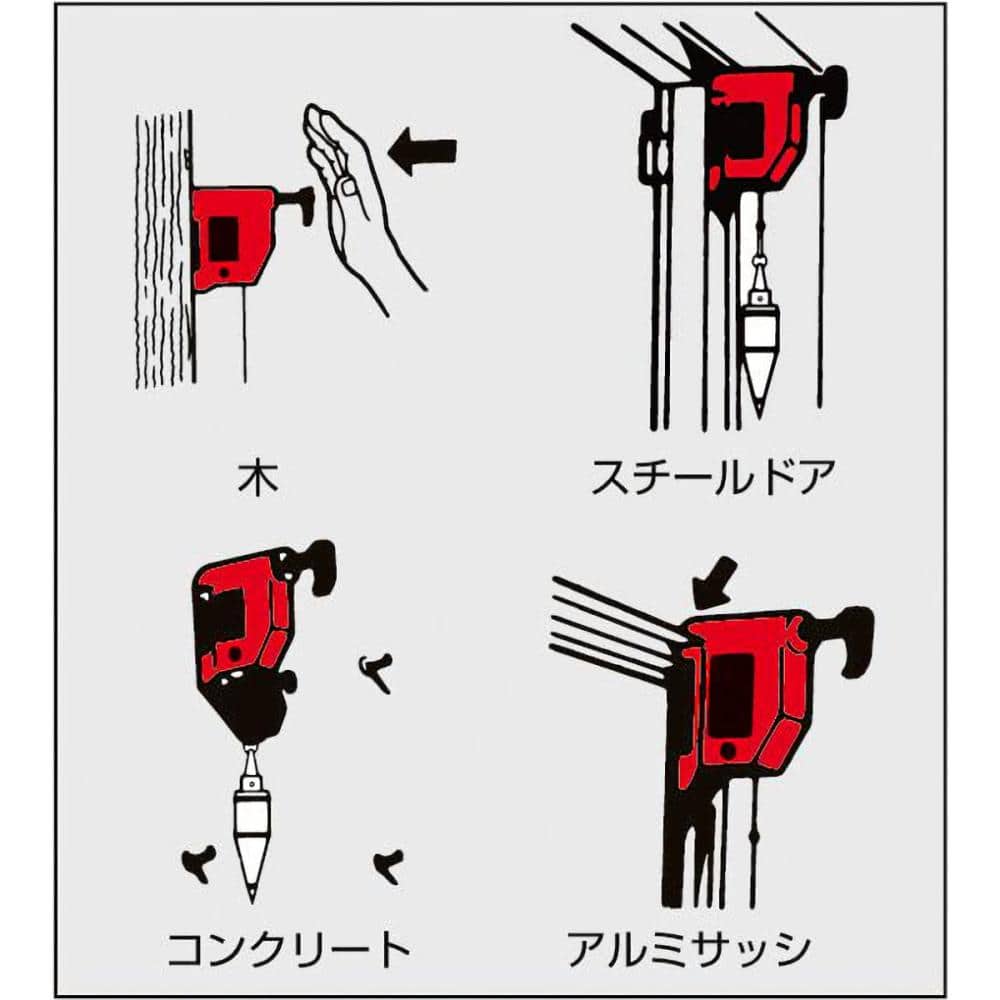 木

スチールドア

コンクリート

アルミサッシ