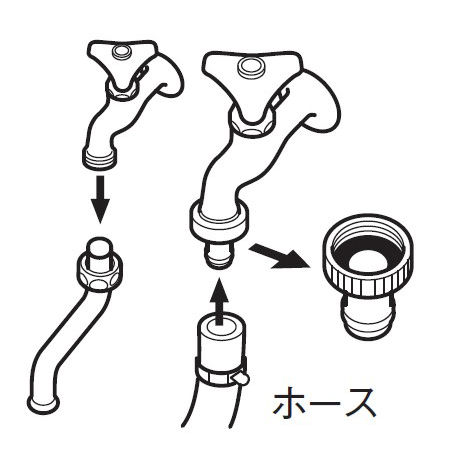 ホース