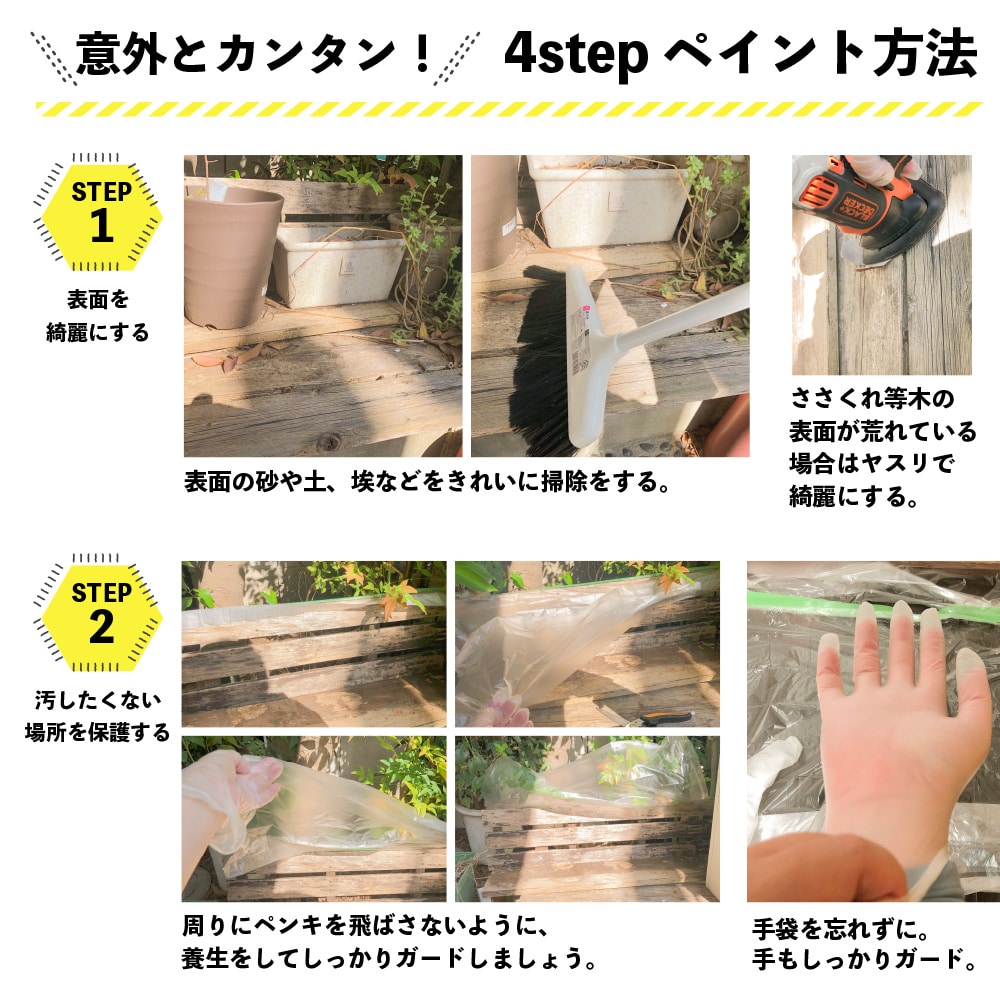 意外とカンタン！ 4step ペイント方法

STEP 1

表面を綺麗にする

表面の砂や土、埃などをきれいに掃除をする。

BLACK+DECKER

ささくれ等木の表面が荒れている場合はヤスリで綺麗にする。

STEP 2

汚したくない場所を保護する

周りにペンキを飛ばさないように、養生をしてしっかりガードしましょう。

手袋を忘れずに。手もしっかりガード。