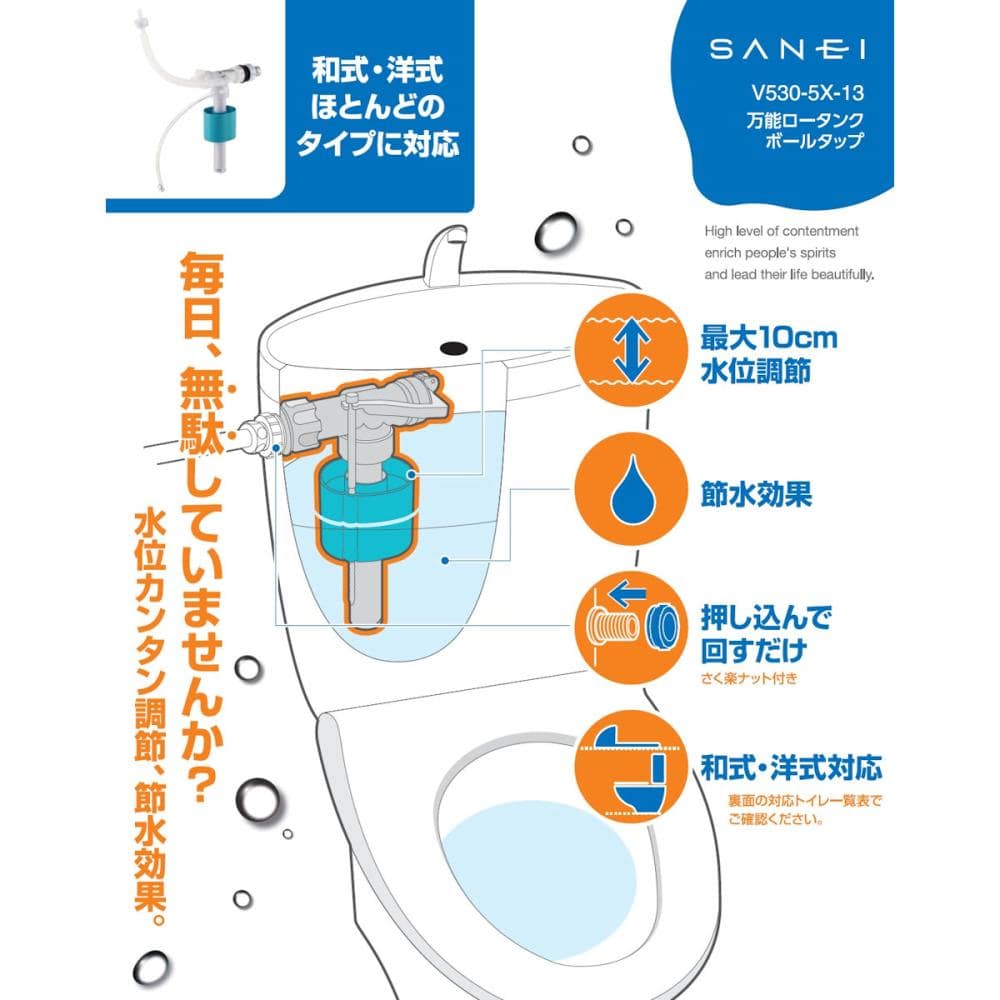 和式・洋式
ほとんどの
タイプに対応

SANEI
V530-5X-13
万能ロータンク
ボールタップ

High level of contentment
enrich people's spirits
and lead their life beautifully.

毎日、無駄していませんか?
水位カンタン調節、節水効果。

最大10cm
水位調節

節水効果

押し込んで
回すだけ
さく楽ナット付き

和式・洋式対応
裏面の対応トイレ一覧表で
ご確認ください。