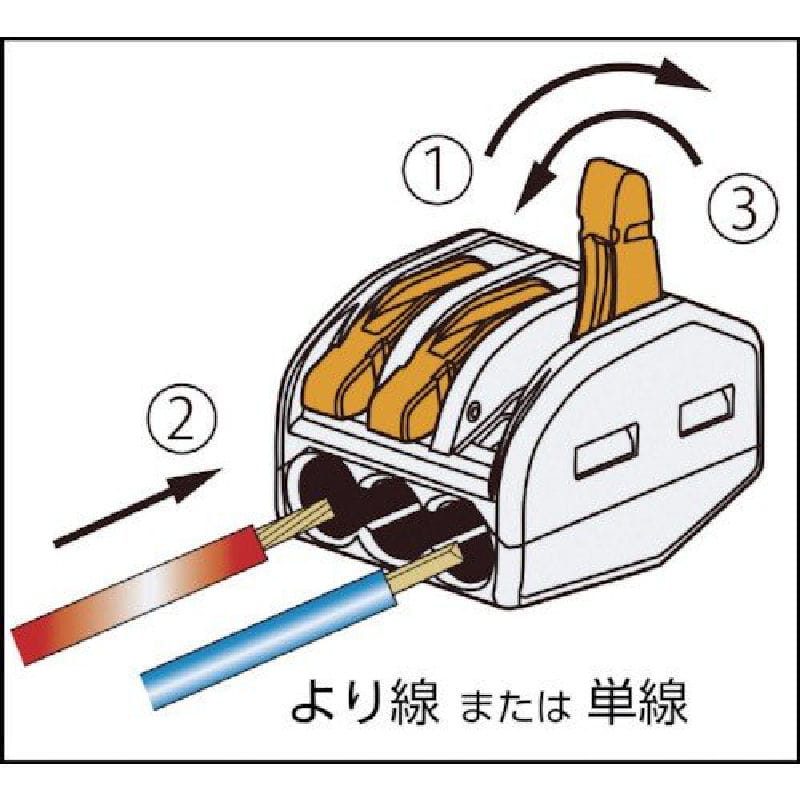 ①
③
②
より線 または 単線