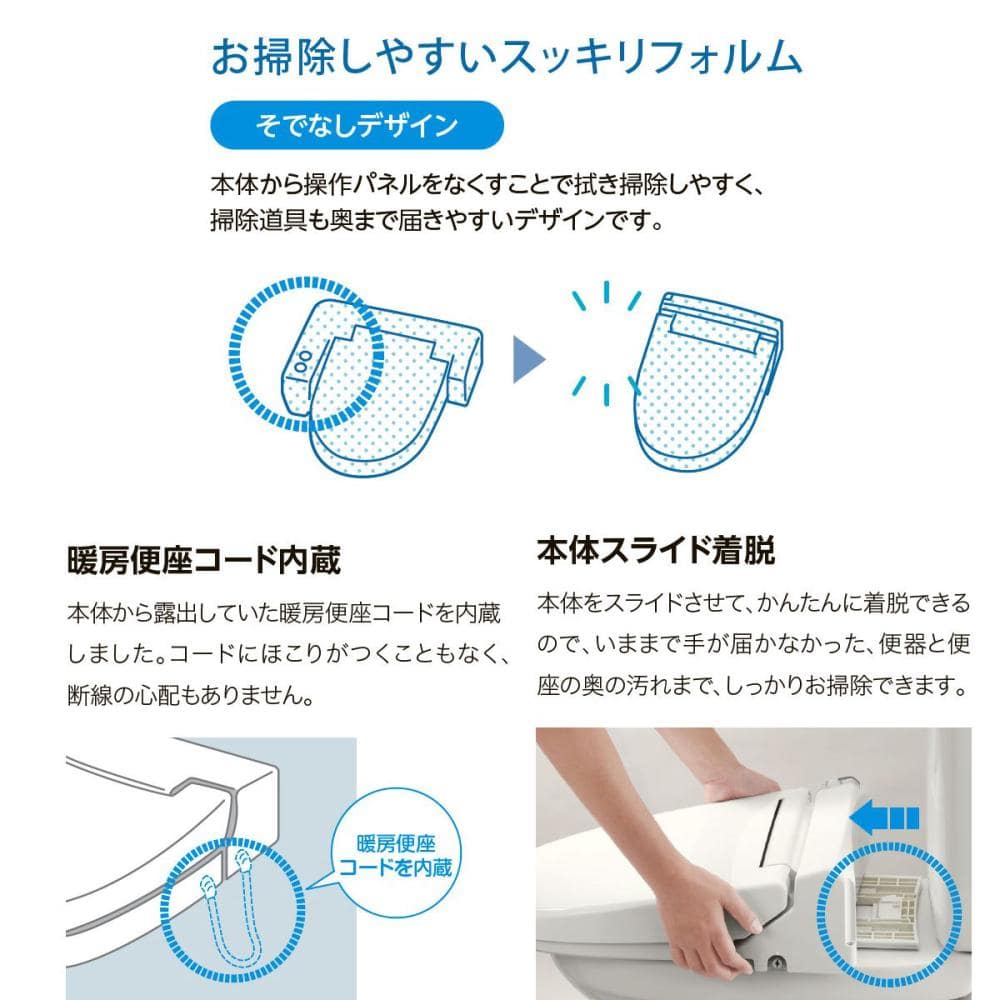 お掃除しやすいスッキリフォルム

そでなしデザイン

本体から操作パネルをなくすことで拭き掃除しやすく、掃除道具も奥まで届きやすいデザインです。

暖房便座コード内蔵

本体から露出していた暖房便座コードを内蔵しました。コードにほこりがつくこともなく、断線の心配もありません。

暖房便座コードを内蔵

本体スライド着脱

本体をスライドさせて、かんたんに着脱できるので、いままで手が届かなかった、便器と便座の奥の汚れまで、しっかりお掃除できます。