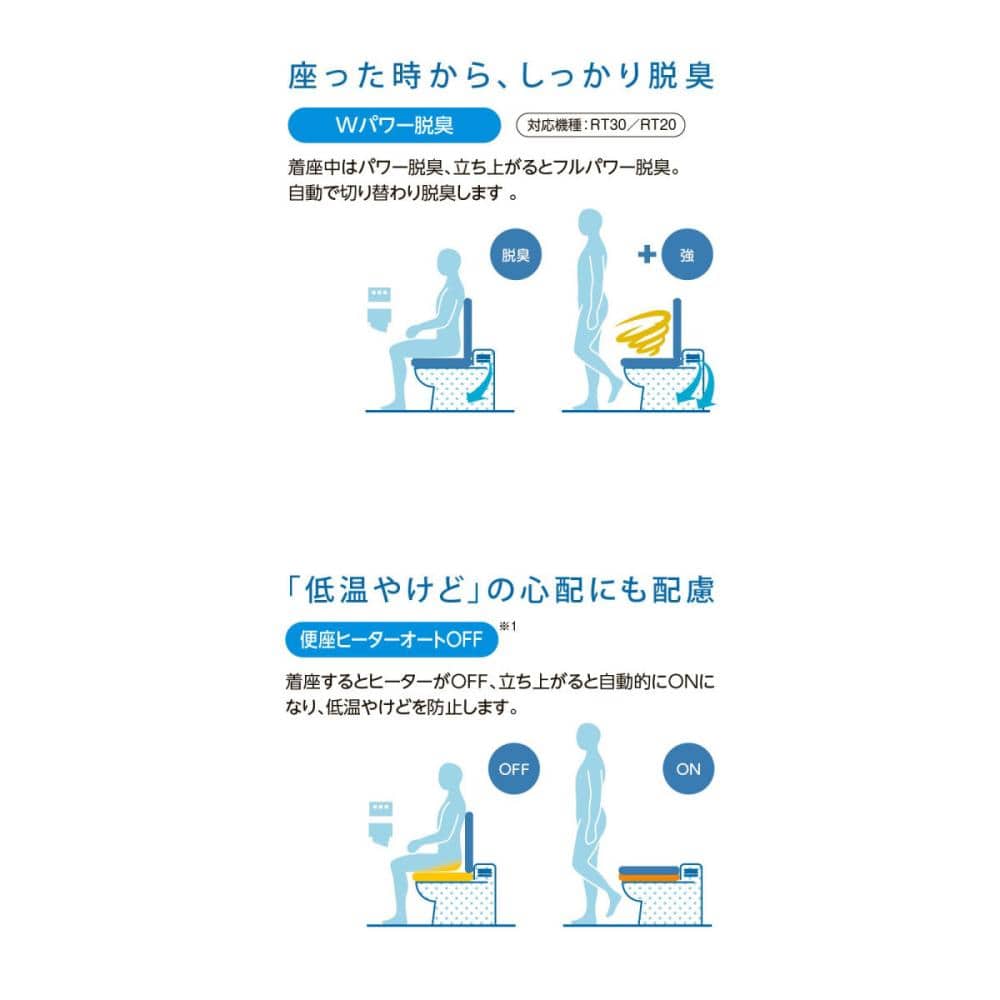 座った時から、しっかり脱臭

Wパワー脱臭

対応機種：RT30／RT20

着座中はパワー脱臭、立ち上がるとフルパワー脱臭。自動で切り替わり脱臭します 。

脱臭

＋ 強

「低温やけど」の心配にも配慮

便座ヒーターオートOFF ※1

着座するとヒーターがOFF、立ち上がると自動的にONになり、低温やけどを防止します。

OFF

ON