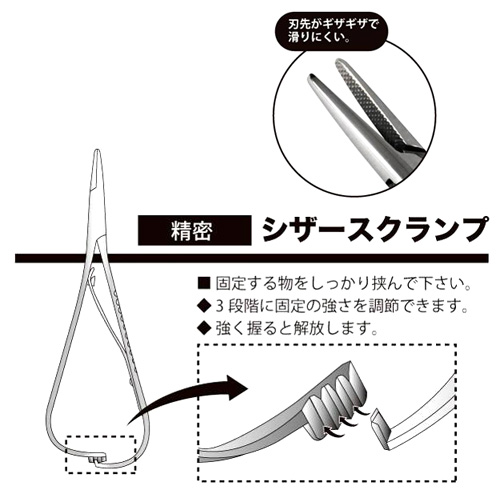 刃先がギザギザで滑りにくい。

精密 シザースクランプ

■ 固定する物をしっかり挟んで下さい。
◆ 3 段階に固定の強さを調節できます。
◆ 強く握ると解放します。