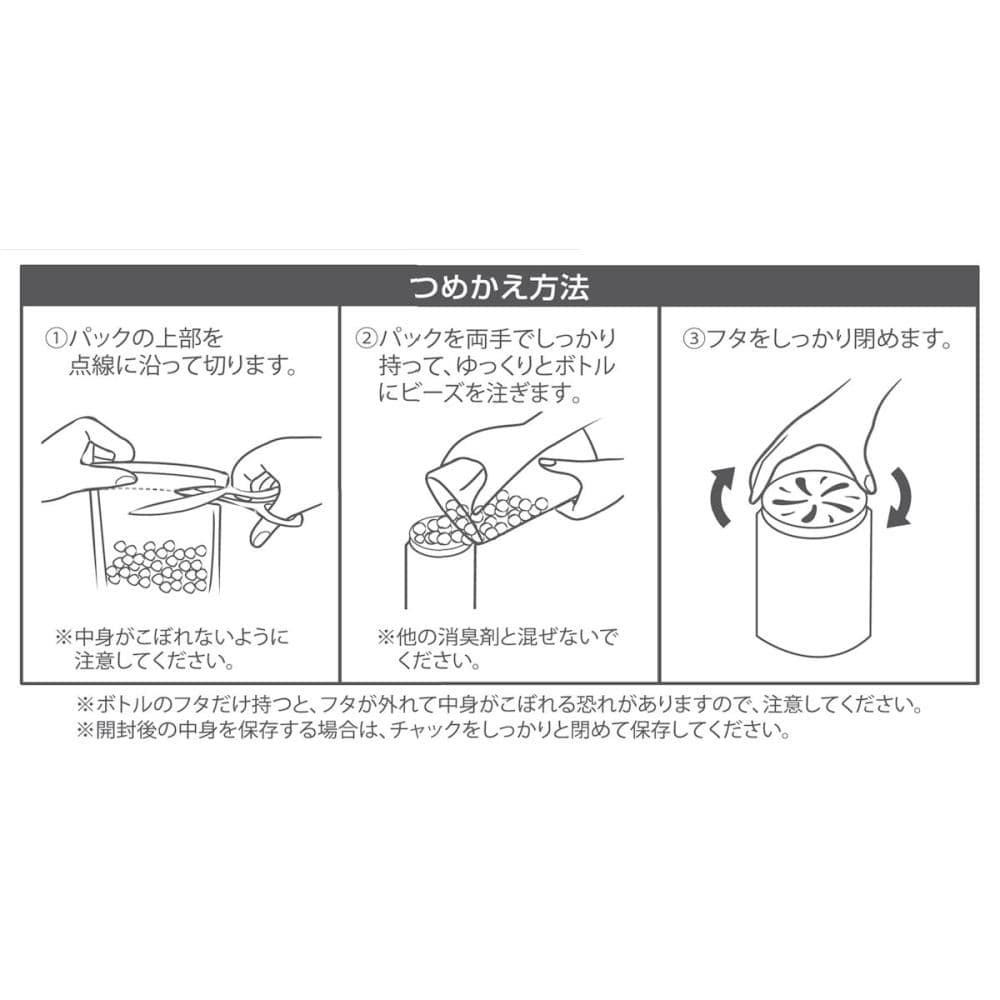 つめかえ方法

①パックの上部を点線に沿って切ります。

※中身がこぼれないように注意してください。

②パックを両手でしっかり持って、ゆっくりとボトルにビーズを注ぎます。

※他の消臭剤と混ぜないでください。

③フタをしっかり閉めます。

※ボトルのフタだけ持つと、フタが外れて中身がこぼれる恐れがありますので、注意してください。
※開封後の中身を保存する場合は、チャックをしっかりと閉めて保存してください。