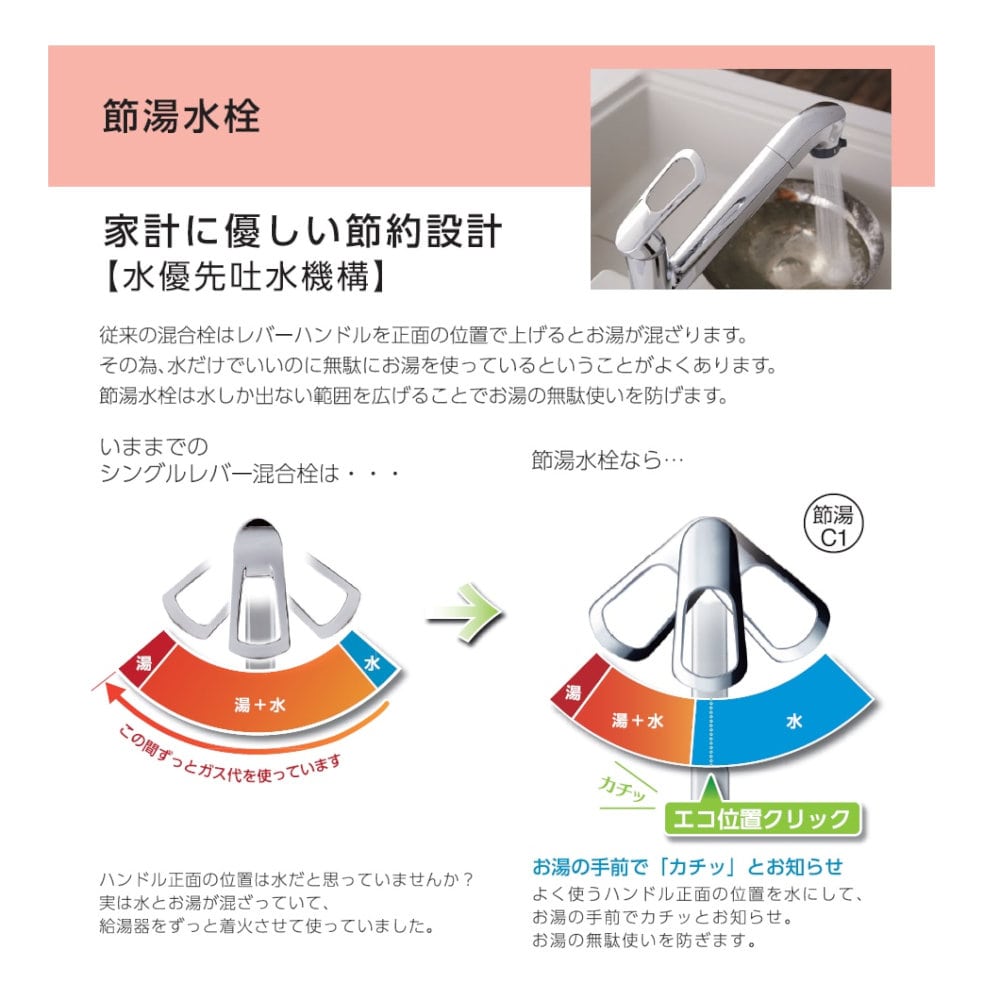 節湯水栓

家計に優しい節約設計
【水優先吐水機構】

従来の混合栓はレバーハンドルを正面の位置で上げるとお湯が混ざります。
その為､水だけでいいのに無駄にお湯を使っているということがよくあります。
節湯水栓は水しか出ない範囲を広げることでお湯の無駄使いを防げます。

いままでの
シングルレバー混合栓は・・・

湯
湯＋水
水
この間ずっとガス代を使っています

ハンドル正面の位置は水だと思っていませんか？
実は水とお湯が混ざっていて、
給湯器をずっと着火させて使っていました。

節湯水栓なら…

節湯
C1

湯
湯＋水
水
カチッ
エコ位置クリック

お湯の手前で「カチッ」とお知らせ
よく使うハンドル正面の位置を水にして、
お湯の手前でカチッとお知らせ。
お湯の無駄使いを防ぎます。