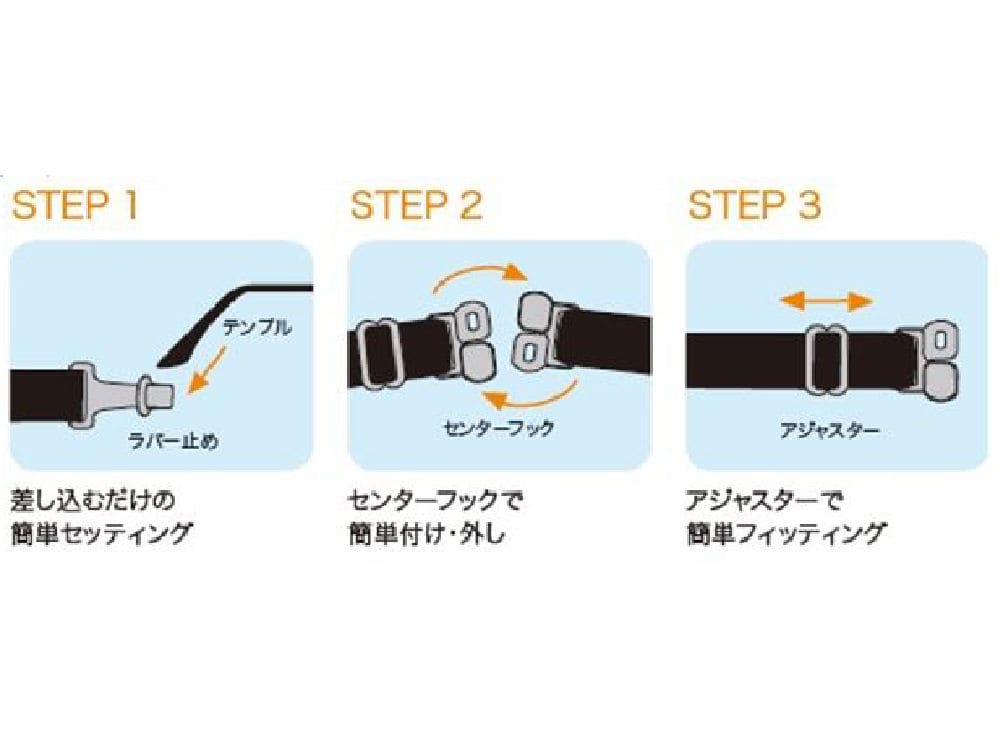 STEP 1

テンプル

ラバー止め

差し込むだけの
簡単セッティング

STEP 2

センターフック

センターフックで
簡単付け・外し

STEP 3

アジャスター

アジャスターで
簡単フィッティング