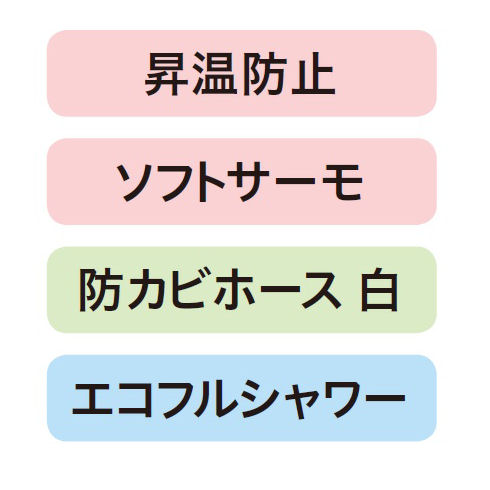 昇温防止

ソフトサーモ

防カビホース 白

エコフルシャワー