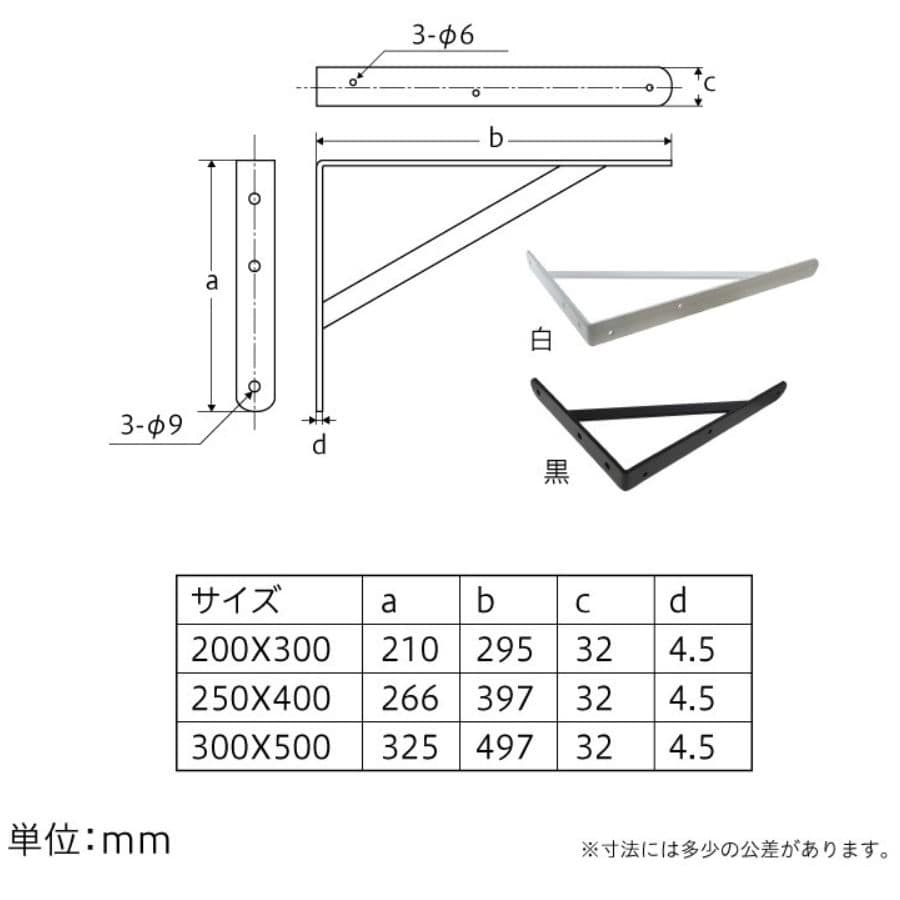 3-$\phi$6

c

b

a

3-$\phi$9

d

白

黒

| サイズ | a | b | c | d |
|---|---|---|---|---|
| 200X300 | 210 | 295 | 32 | 4.5 |
| 250X400 | 266 | 397 | 32 | 4.5 |
| 300X500 | 325 | 497 | 32 | 4.5 |

単位：mm

※寸法には多少の公差があります。