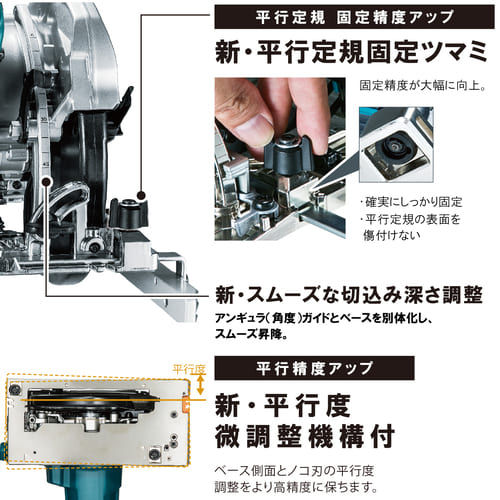 平行定規 固定精度アップ

新・平行定規固定ツマミ

固定精度が大幅に向上。

・確実にしっかり固定
・平行定規の表面を傷付けない

新・スムーズな切込み深さ調整

アンギュラ(角度)ガイドとベースを別体化し、スムーズ昇降。

平行度

平行精度アップ

新・平行度
微調整機構付

ベース側面とノコ刃の平行度調整をより高精度に保ちます。