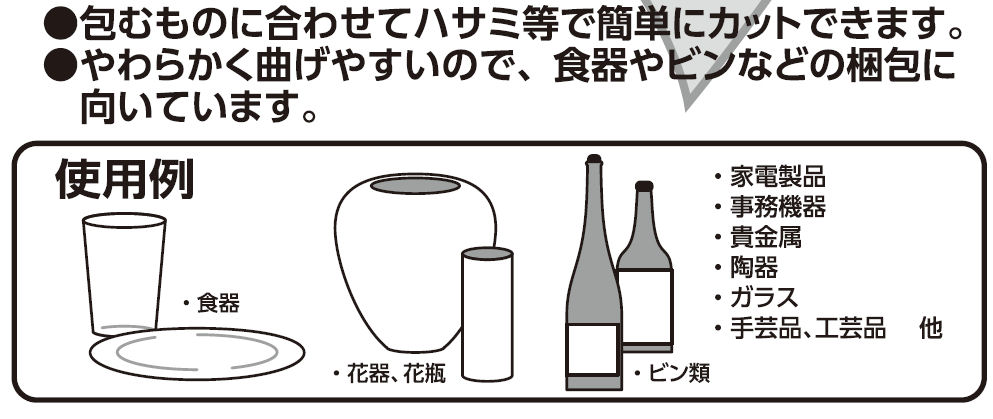 ●包むものに合わせてハサミ等で簡単にカットできます。
●やわらかく曲げやすいので、食器やビンなどの梱包に向いています。

使用例

・食器

・花器、花瓶

・ビン類

・家電製品
・事務機器
・貴金属
・陶器
・ガラス
・手芸品、工芸品　他