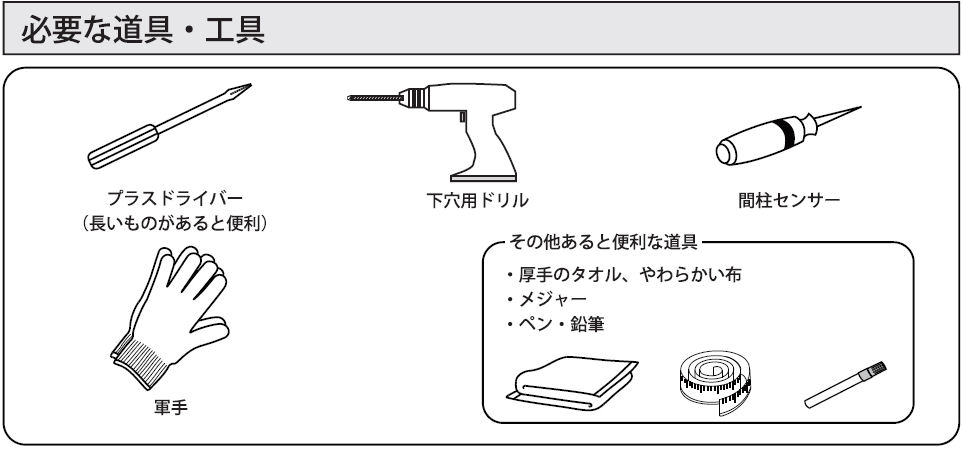 必要な道具・工具

プラスドライバー
（長いものがあると便利）

下穴用ドリル

間柱センサー

軍手

その他あると便利な道具
・厚手のタオル、やわらかい布
・メジャー
・ペン・鉛筆