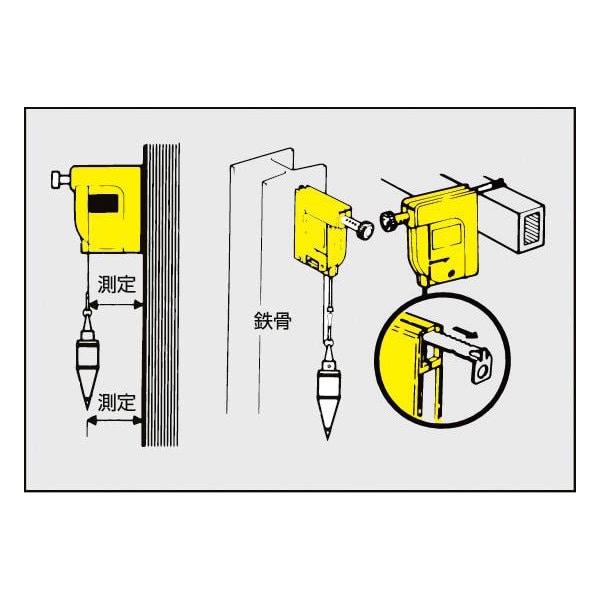 測定
測定
鉄骨