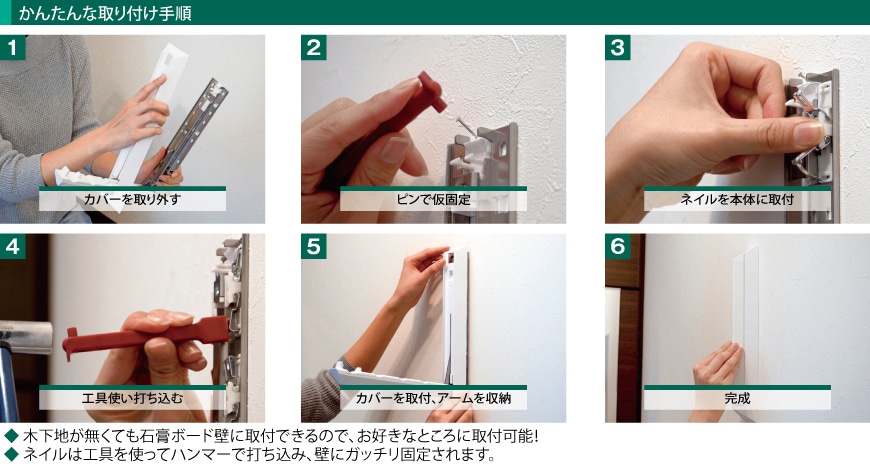 かんたんな取り付け手順

1
カバーを取り外す

2
ピンで仮固定

3
ネイルを本体に取付

4
工具使い打ち込む

5
カバーを取付、アームを収納

6
完成

◆ 木下地が無くても石膏ボード壁に取付できるので、お好きなところに取付可能!
◆ ネイルは工具を使ってハンマーで打ち込み、壁にガッチリ固定されます。