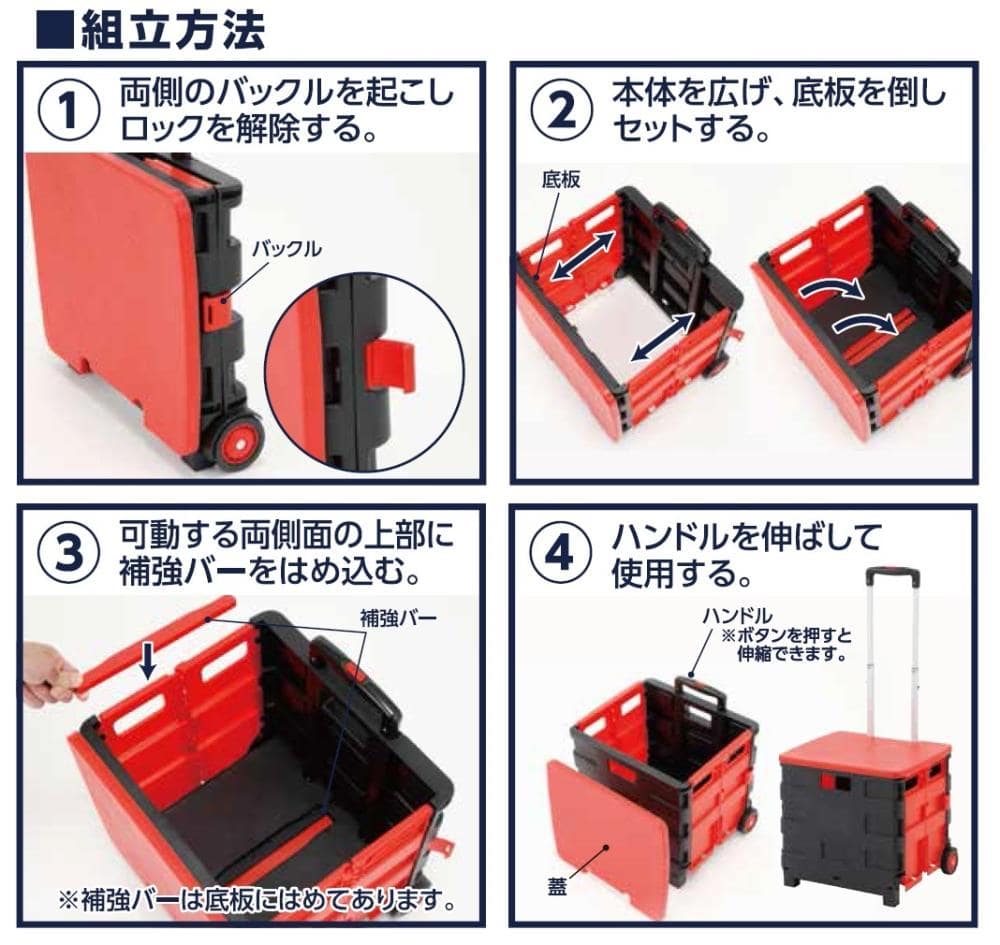 ■組立方法

① 両側のバックルを起こしロックを解除する。

バックル

② 本体を広げ、底板を倒しセットする。

底板

③ 可動する両側面の上部に補強バーをはめ込む。

補強バー

※補強バーは底板にはめてあります。

④ ハンドルを伸ばして使用する。

ハンドル
※ボタンを押すと伸縮できます。

蓋