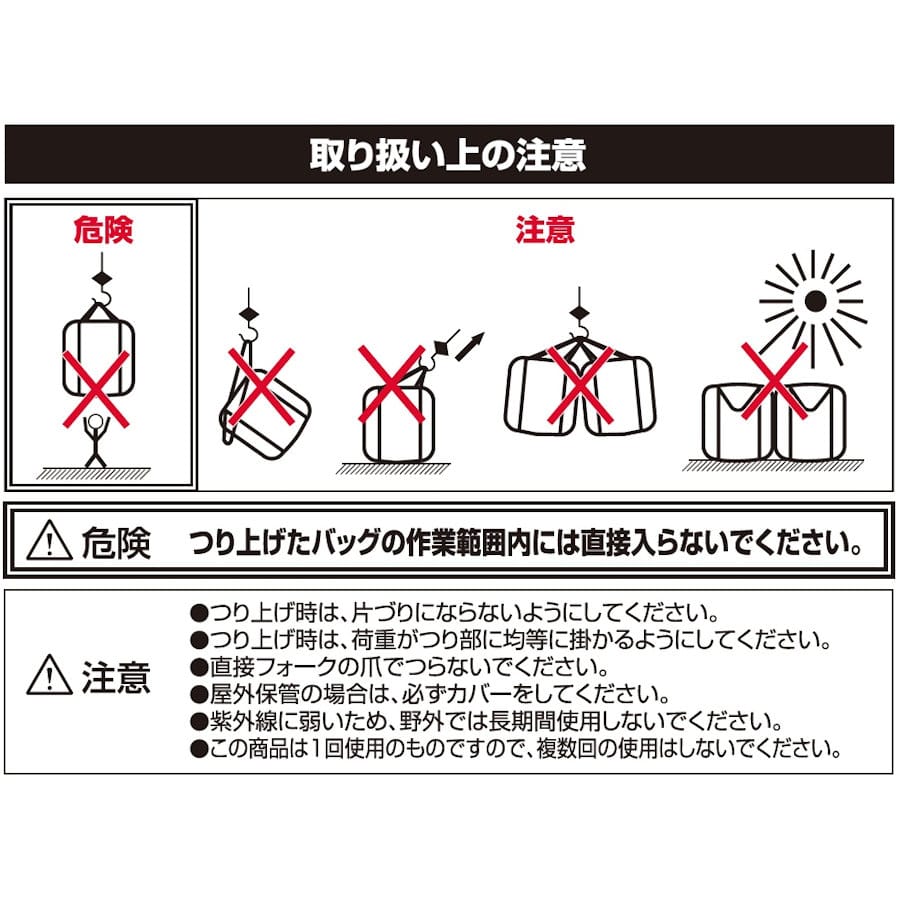 取り扱い上の注意

危険

注意

危険　つり上げたバッグの作業範囲内には直接入らないでください。

注意

●つり上げ時は、片づりにならないようにしてください。
●つり上げ時は、荷重がつり部に均等に掛かるようにしてください。
●直接フォークの爪でつらないでください。
●屋外保管の場合は、必ずカバーをしてください。
●紫外線に弱いため、野外では長期間使用しないでください。
●この商品は1回使用のものですので、複数回の使用はしないでください。