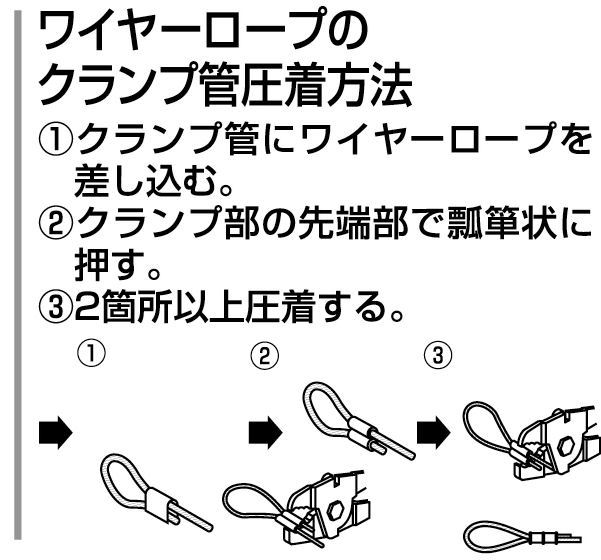 ワイヤーロープの
クランプ管圧着方法

①クランプ管にワイヤーロープを差し込む。
②クランプ部の先端部で瓢箪状に押す。
③2箇所以上圧着する。

①

②

③