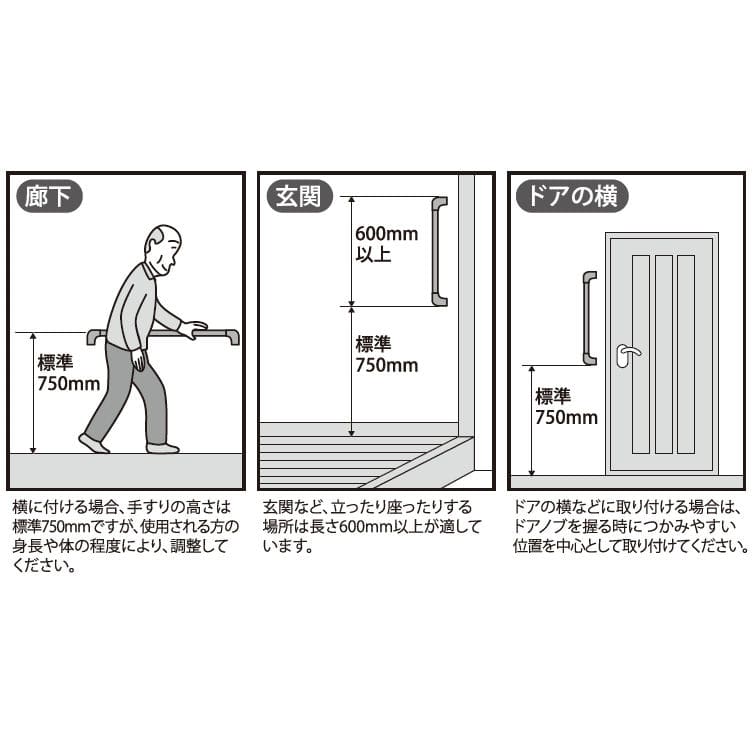 廊下

標準
750mm

横に付ける場合、手すりの高さは標準750mmですが、使用される方の身長や体の程度により、調整してください。

玄関

600mm
以上

標準
750mm

玄関など、立ったり座ったりする場所は長さ600mm以上が適しています。

ドアの横

標準
750mm

ドアの横などに取り付ける場合は、ドアノブを握る時につかみやすい位置を中心として取り付けてください。