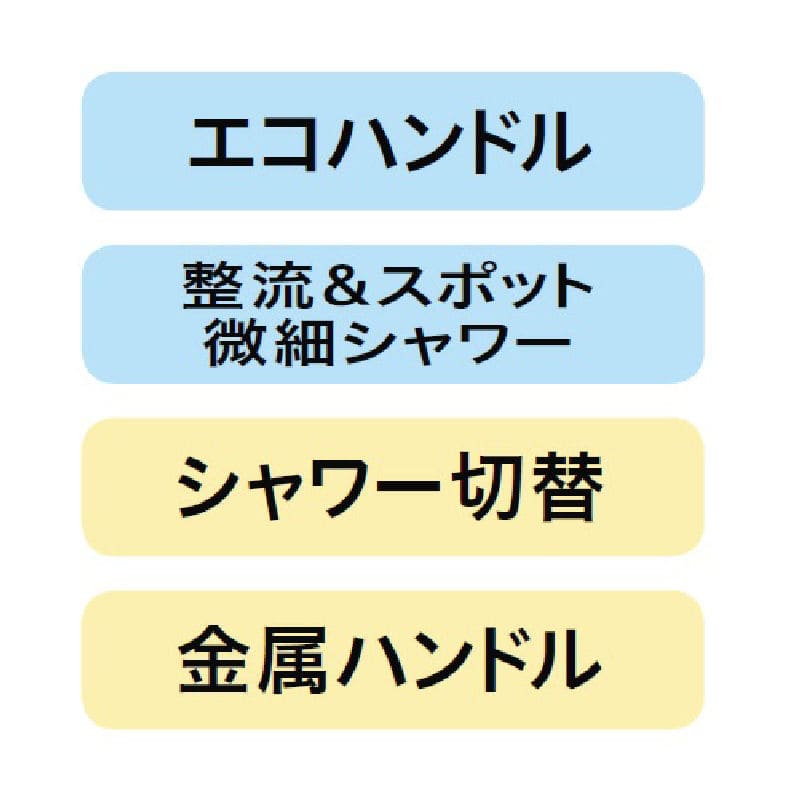 エコハンドル

整流＆スポット
微細シャワー

シャワー切替

金属ハンドル