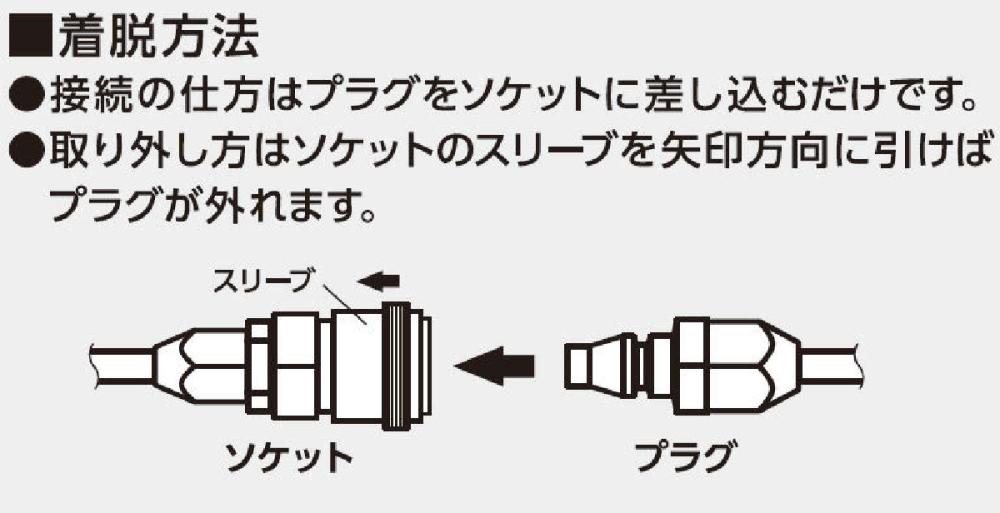 ■着脱方法
●接続の仕方はプラグをソケットに差し込むだけです。
●取り外し方はソケットのスリーブを矢印方向に引けばプラグが外れます。

スリーブ

ソケット

プラグ