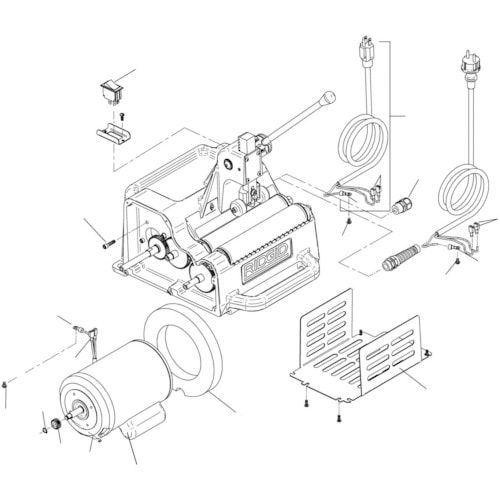 RIDGID