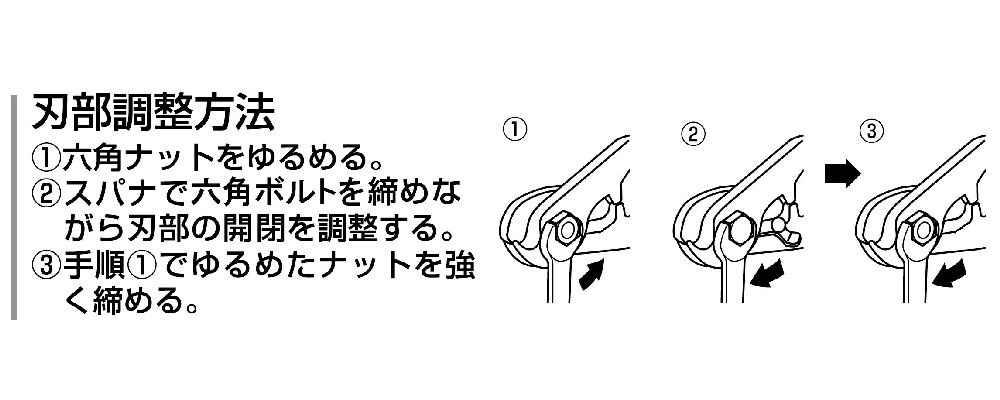 刃部調整方法

①六角ナットをゆるめる。
②スパナで六角ボルトを締めながら刃部の開閉を調整する。
③手順①でゆるめたナットを強く締める。

①

②

③