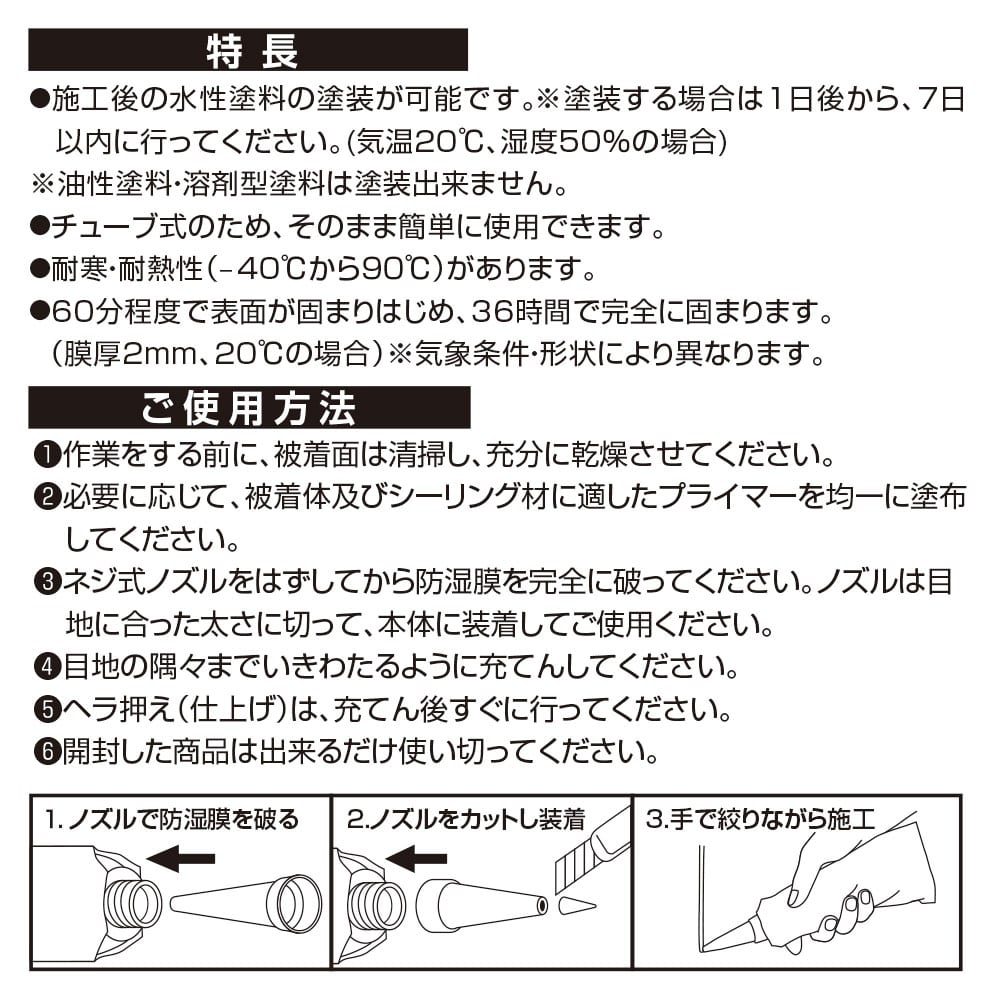 特長

●施工後の水性塗料の塗装が可能です。※塗装する場合は1日後から、7日以内に行ってください。(気温20℃、湿度50%の場合)

※油性塗料・溶剤型塗料は塗装出来ません。

●チューブ式のため、そのまま簡単に使用できます。

●耐寒・耐熱性(−40℃から90℃)があります。

●60分程度で表面が固まりはじめ、36時間で完全に固まります。(膜厚2mm、20℃の場合)※気象条件・形状により異なります。

ご使用方法

❶作業をする前に、被着面は清掃し、充分に乾燥させてください。

❷必要に応じて、被着体及びシーリング材に適したプライマーを均一に塗布してください。

❸ネジ式ノズルをはずしてから防湿膜を完全に破ってください。ノズルは目地に合った太さに切って、本体に装着してご使用ください。

❹目地の隅々までいきわたるように充てんしてください。

❺ヘラ押え(仕上げ)は、充てん後すぐに行ってください。

❻開封した商品は出来るだけ使い切ってください。

1.ノズルで防湿膜を破る

2.ノズルをカットし装着

3.手で絞りながら施工