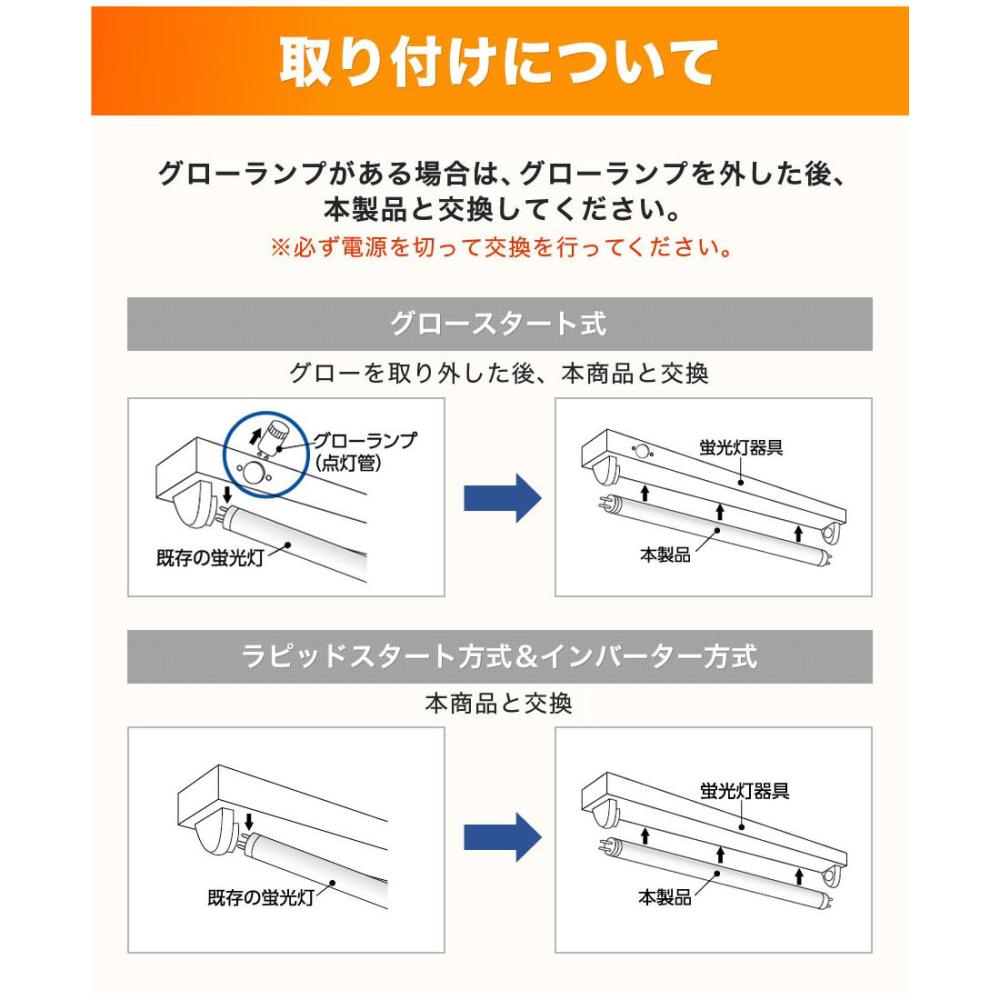 取り付けについて

グローランプがある場合は、グローランプを外した後、本製品と交換してください。
※必ず電源を切って交換を行ってください。

グロースタート式

グローを取り外した後、本商品と交換

グローランプ
(点灯管)

既存の蛍光灯

蛍光灯器具

本製品

ラピッドスタート方式&インバーター方式

本商品と交換

既存の蛍光灯

蛍光灯器具

本製品