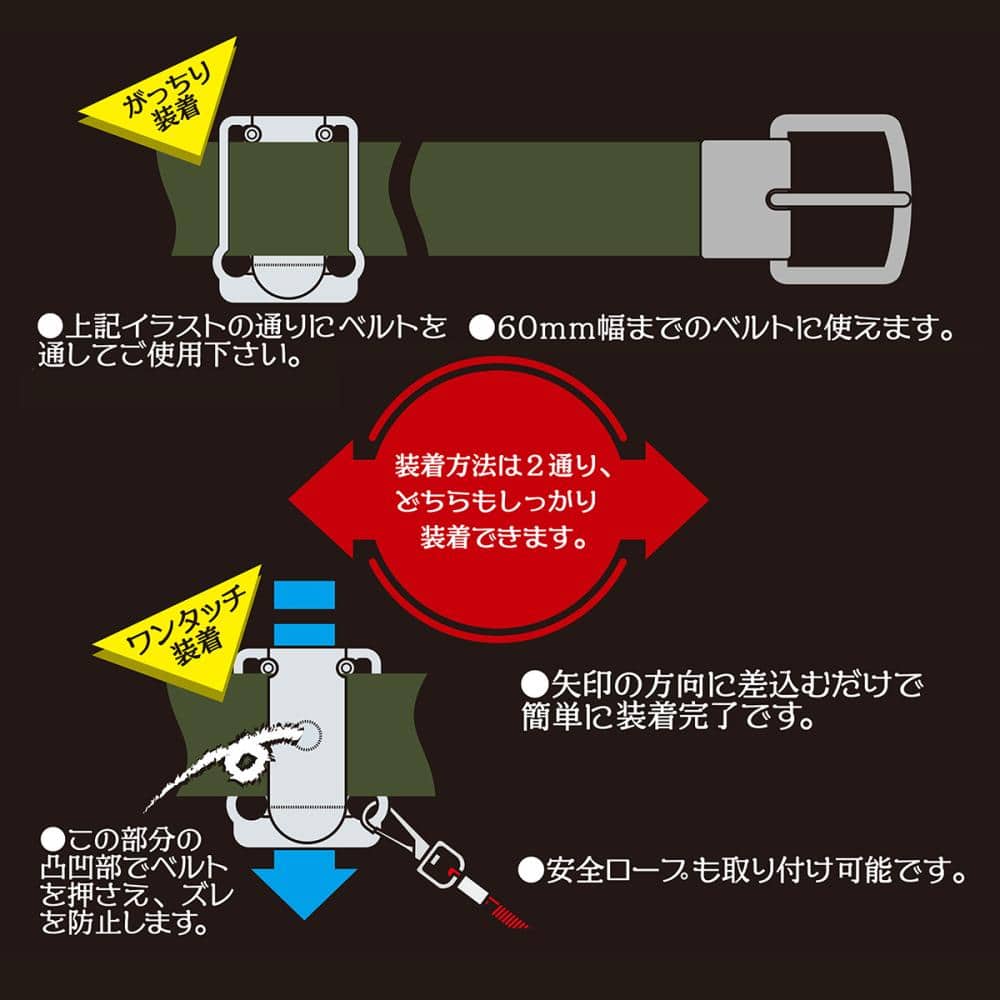 がっちり装着

●上記イラストの通りにベルトを通してご使用下さい。

●60mm幅までのベルトに使えます。

装着方法は２通り、どちらもしっかり装着できます。

ワンタッチ装着

●矢印の方向に差込むだけで簡単に装着完了です。

●この部分の凸凹部でベルトを押さえ、ズレを防止します。

●安全ロープも取り付け可能です。