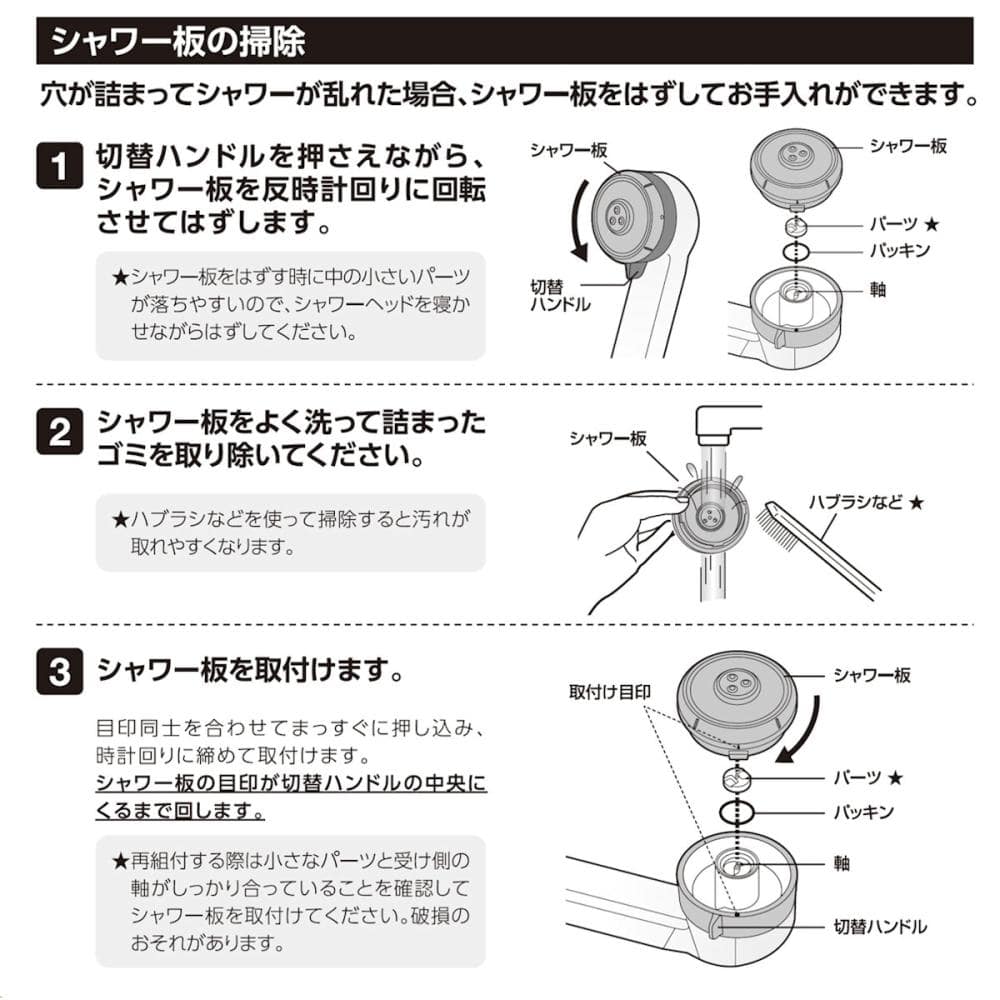 シャワー板の掃除

穴が詰まってシャワーが乱れた場合、シャワー板をはずしてお手入れができます。

1 切替ハンドルを押さえながら、シャワー板を反時計回りに回転させてはずします。

★シャワー板をはずす時に中の小さいパーツが落ちやすいので、シャワーヘッドを寝かせながらはずしてください。

シャワー板
切替ハンドル

シャワー板
パーツ ★
パッキン
軸

2 シャワー板をよく洗って詰まったゴミを取り除いてください。

★ハブラシなどを使って掃除すると汚れが取れやすくなります。

シャワー板
ハブラシなど ★

3 シャワー板を取付けます。

目印同士を合わせてまっすぐに押し込み、時計回りに締めて取付けます。
シャワー板の目印が切替ハンドルの中央にくるまで回します。

★再組付する際は小さなパーツと受け側の軸がしっかり合っていることを確認してシャワー板を取付けてください。破損のおそれがあります。

取付け目印
シャワー板
パーツ ★
パッキン
軸
切替ハンドル