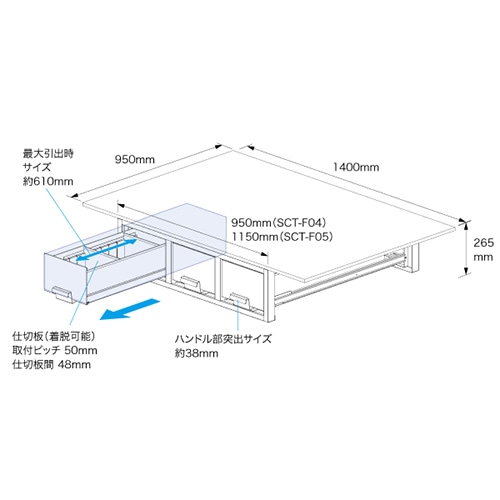 最大引出時
サイズ
約610mm

950mm

1400mm

950mm（SCT-F04）
1150mm（SCT-F05）

265
mm

仕切板（着脱可能）
取付ピッチ 50mm
仕切板間 48mm

ハンドル部突出サイズ
約38mm