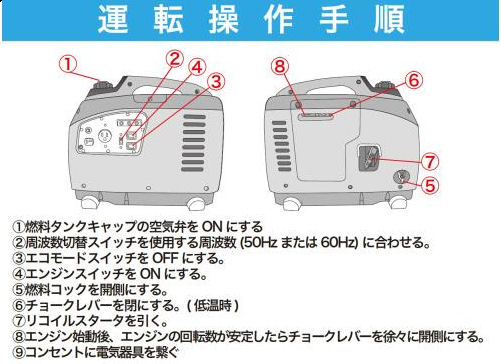 運転操作手順

①
②
④
③
⑧
⑥
⑦
⑤

①燃料タンクキャップの空気弁を ON にする
②周波数切替スイッチを使用する周波数 (50Hz または 60Hz) に合わせる。
③エコモードスイッチを OFF にする。
④エンジンスイッチを ON にする。
⑤燃料コックを開側にする。
⑥チョークレバーを閉にする。( 低温時 )
⑦リコイルスタータを引く。
⑧エンジン始動後、エンジンの回転数が安定したらチョークレバーを徐々に開側にする。
⑨コンセントに電気器具を繋ぐ