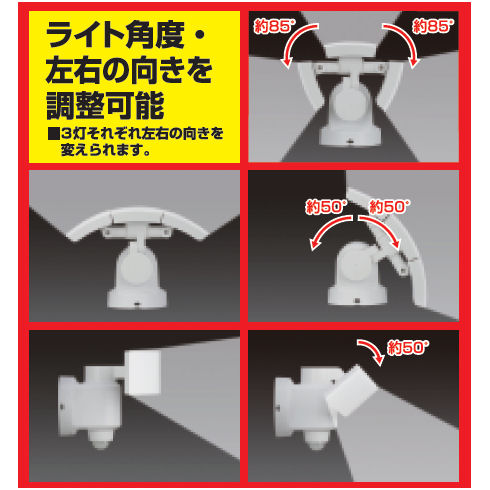 ライト角度・左右の向きを調整可能

■3灯それぞれ左右の向きを変えられます。

約85°

約85°

約50°

約50°

約50°