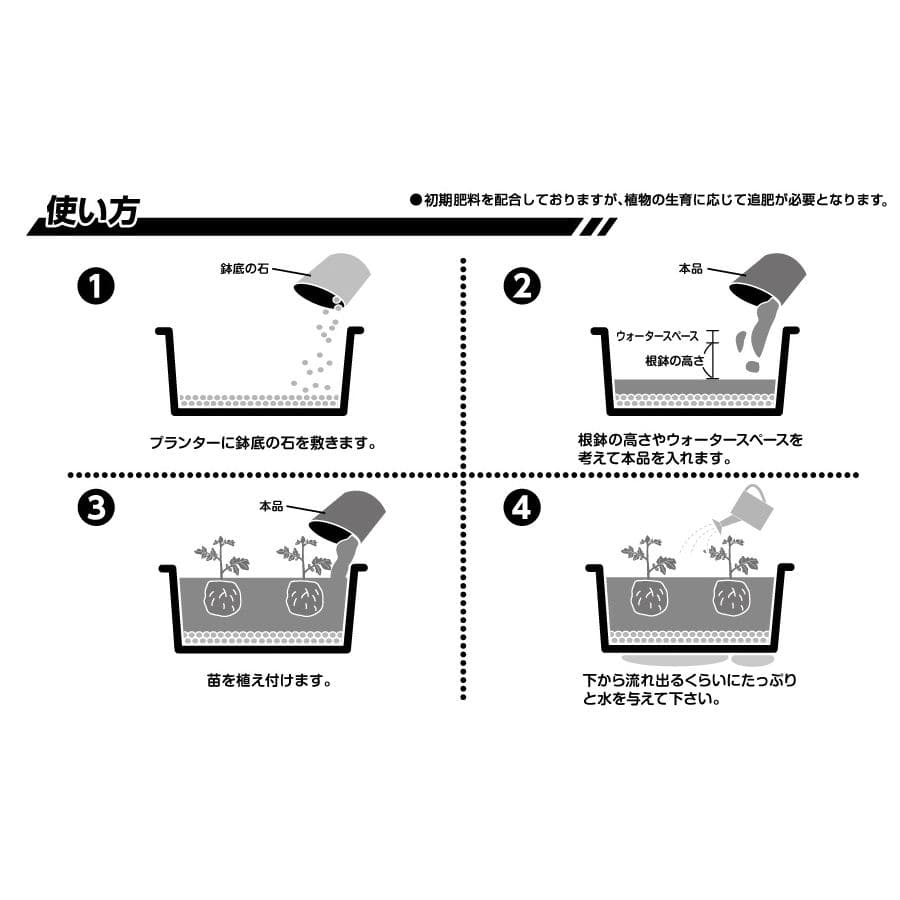 使い方

●初期肥料を配合しておりますが、植物の生育に応じて追肥が必要となります。

1

鉢底の石

プランターに鉢底の石を敷きます。

2

本品

ウォータースペース

根鉢の高さ

根鉢の高さやウォータースペースを考えて本品を入れます。

3

本品

苗を植え付けます。

4

下から流れ出るくらいにたっぷりと水を与えて下さい。